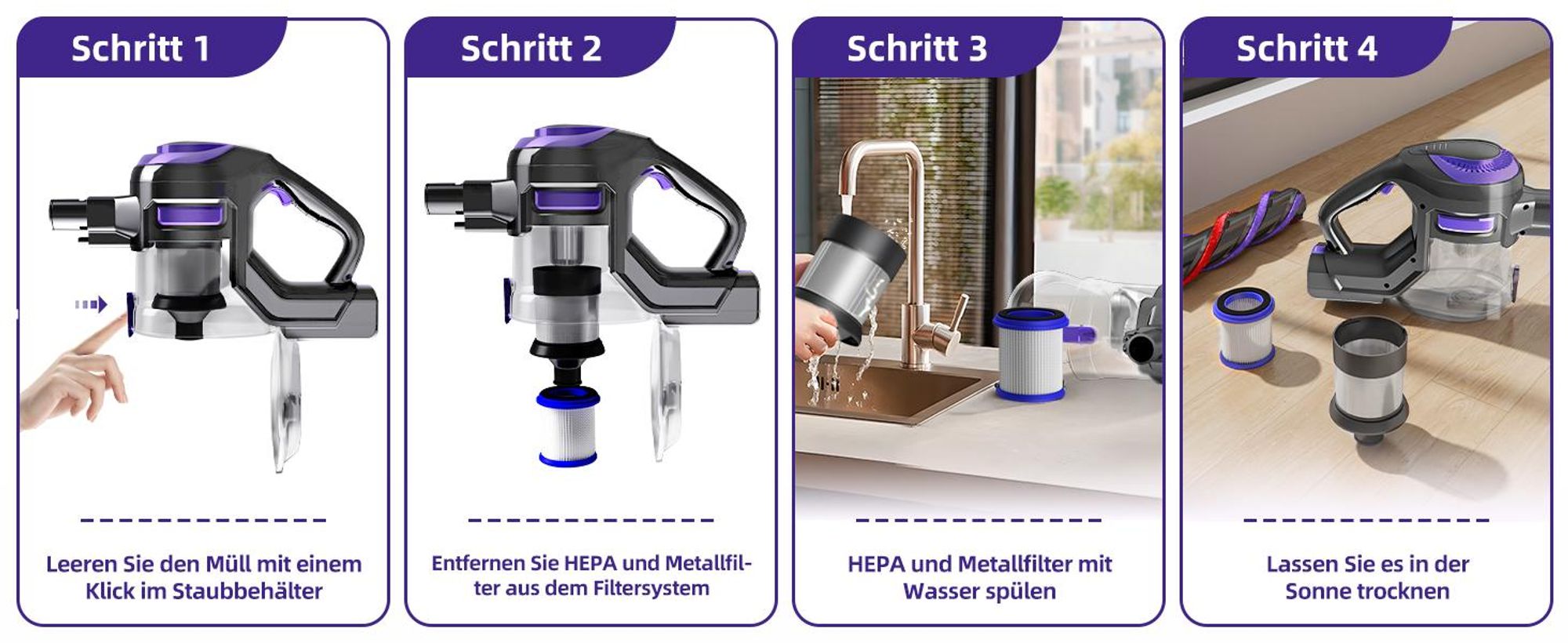 Schritt 1

Leeren Sie den Müll mit einem Klick im Staubbehälter

Schritt 2

Entfernen Sie HEPA und Metallfilter aus dem Filtersystem

Schritt 3

HEPA und Metallfilter mit Wasser spülen

Schritt 4

Lassen Sie es in der Sonne trocknen