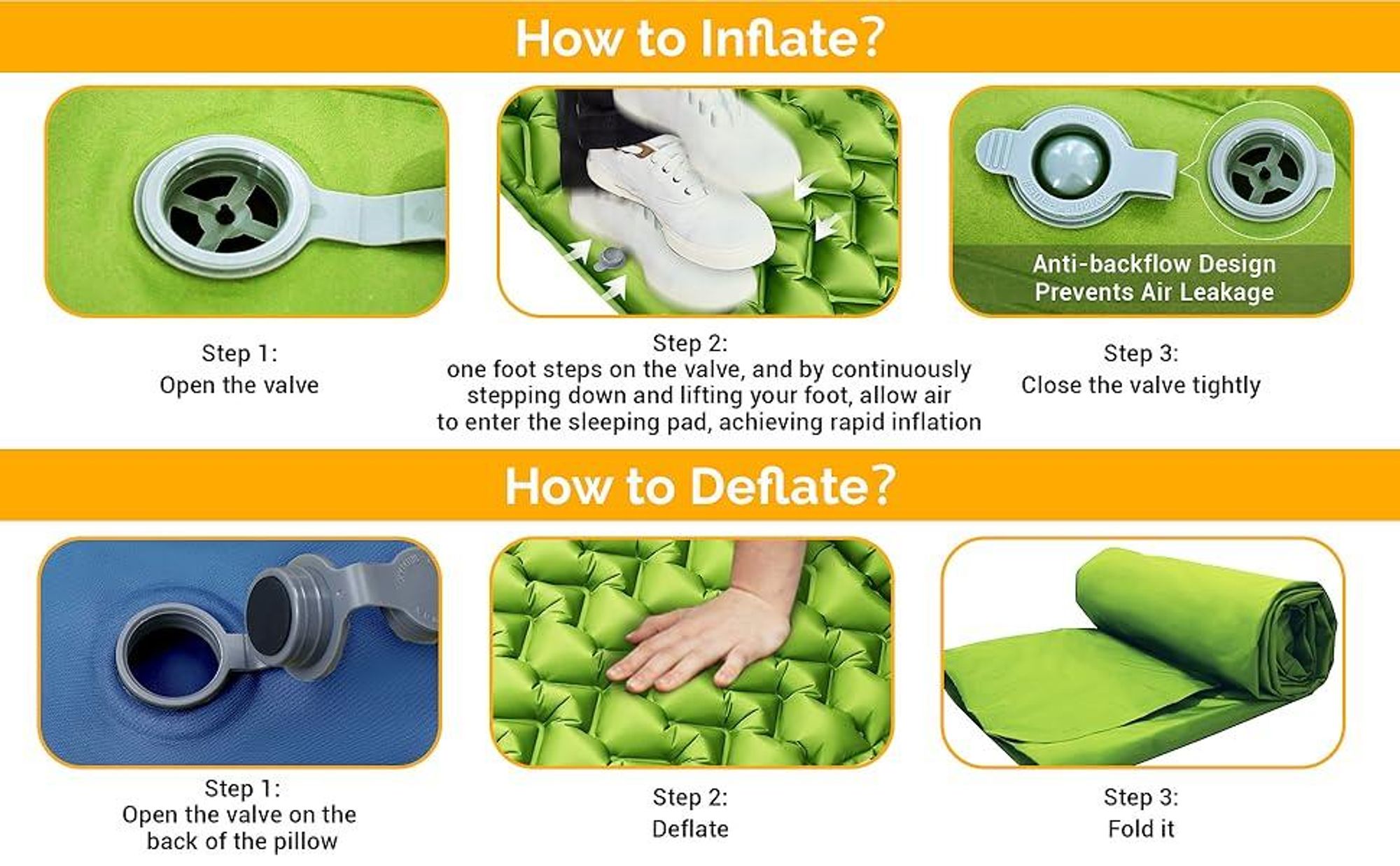 How to Inflate?

Anti-backflow Design
Prevents Air Leakage

Step 1:
Open the valve

Step 2:
one foot steps on the valve, and by continuously stepping down and lifting your foot, allow air to enter the sleeping pad, achieving rapid inflation

Step 3:
Close the valve tightly

How to Deflate?

Step 1:
Open the valve on the back of the pillow

Step 2:
Deflate

Step 3:
Fold it