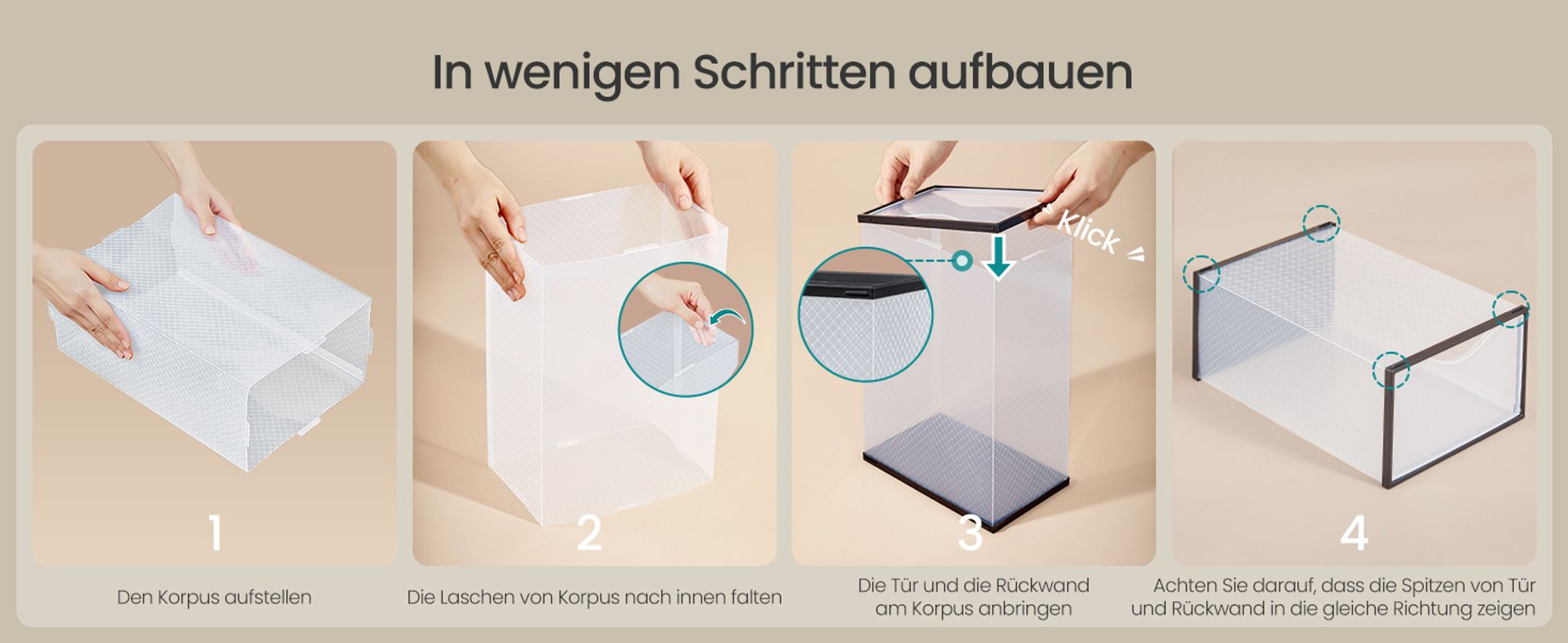 In wenigen Schritten aufbauen

1

Den Korpus aufstellen

2

Die Laschen von Korpus nach innen falten

Klick

3

Die Tür und die Rückwand am Korpus anbringen

4

Achten Sie darauf, dass die Spitzen von Tür und Rückwand in die gleiche Richtung zeigen