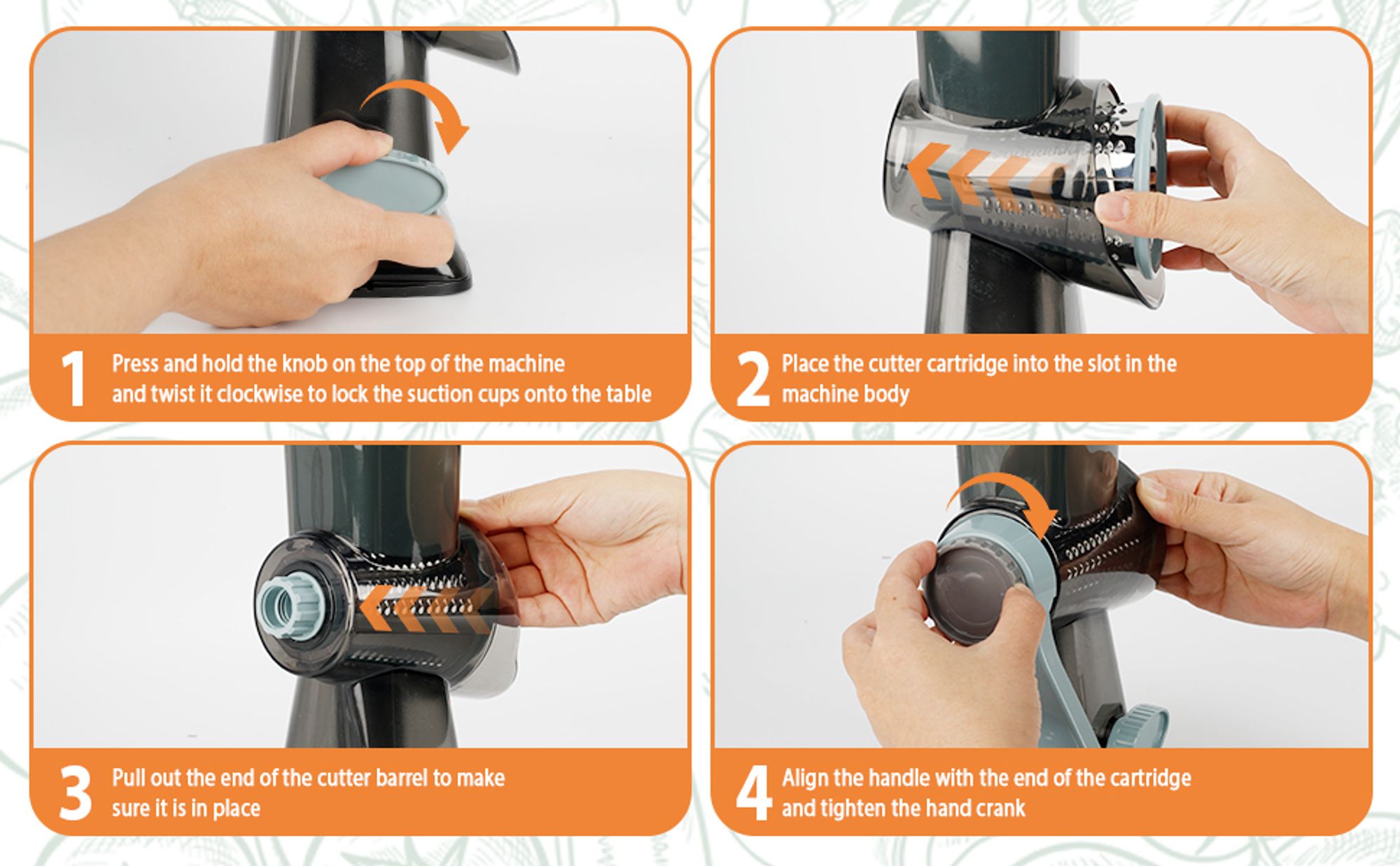 1 Press and hold the knob on the top of the machine and twist it clockwise to lock the suction cups onto the table

2 Place the cutter cartridge into the slot in the machine body

3 Pull out the end of the cutter barrel to make sure it is in place

4 Align the handle with the end of the cartridge and tighten the hand crank