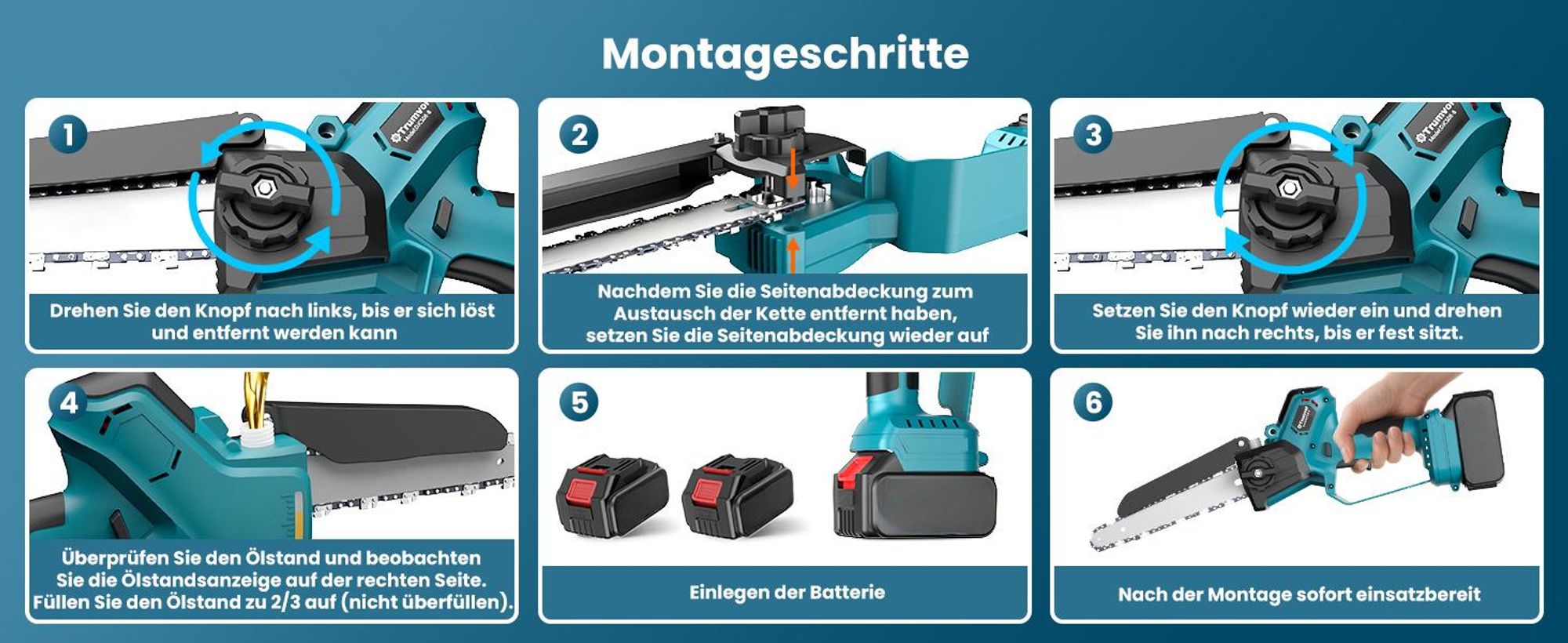 Montageschritte

1

Trumvol

Drehen Sie den Knopf nach links, bis er sich löst und entfernt werden kann

2

Nachdem Sie die Seitenabdeckung zum Austausch der Kette entfernt haben, setzen Sie die Seitenabdeckung wieder auf

3

Trumvol

Setzen Sie den Knopf wieder ein und drehen Sie ihn nach rechts, bis er fest sitzt.

4

Überprüfen Sie den Ölstand und beobachten Sie die Ölstandsanzeige auf der rechten Seite. Füllen Sie den Ölstand zu 2/3 auf (nicht überfüllen).

5

Einlegen der Batterie

6

Nach der Montage sofort einsatzbereit