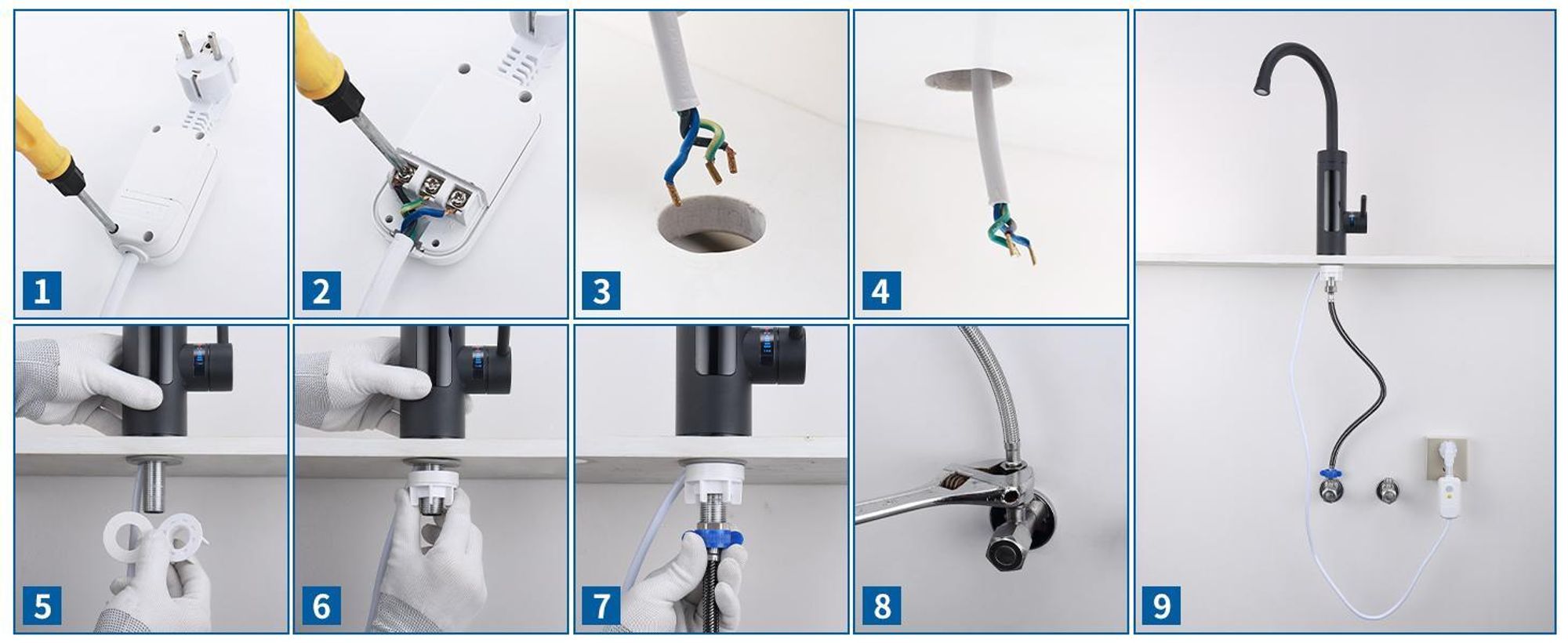 1

2

3

4

5

6

7

8

9