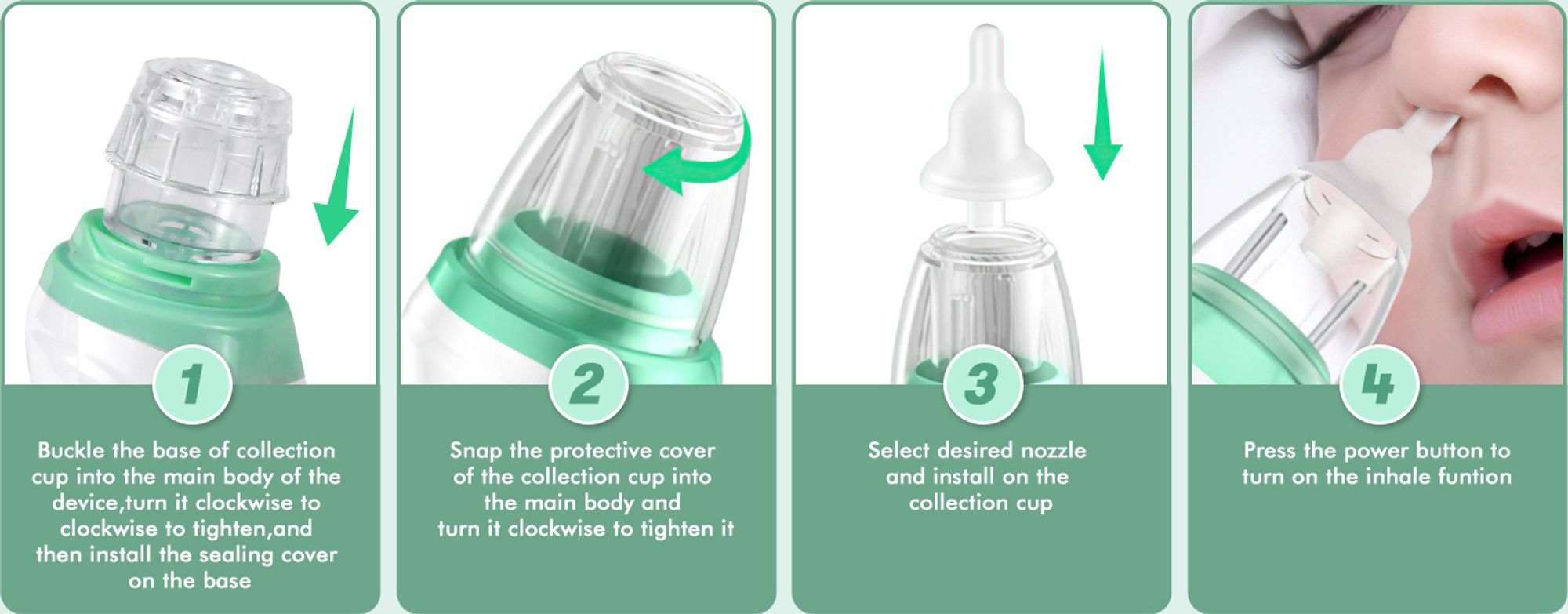 1

Buckle the base of collection cup into the main body of the device,turn it clockwise to clockwise to tighten,and then install the sealing cover on the base

2

Snap the protective cover of the collection cup into the main body and turn it clockwise to tighten it

3

Select desired nozzle and install on the collection cup

4

Press the power button to turn on the inhale funtion