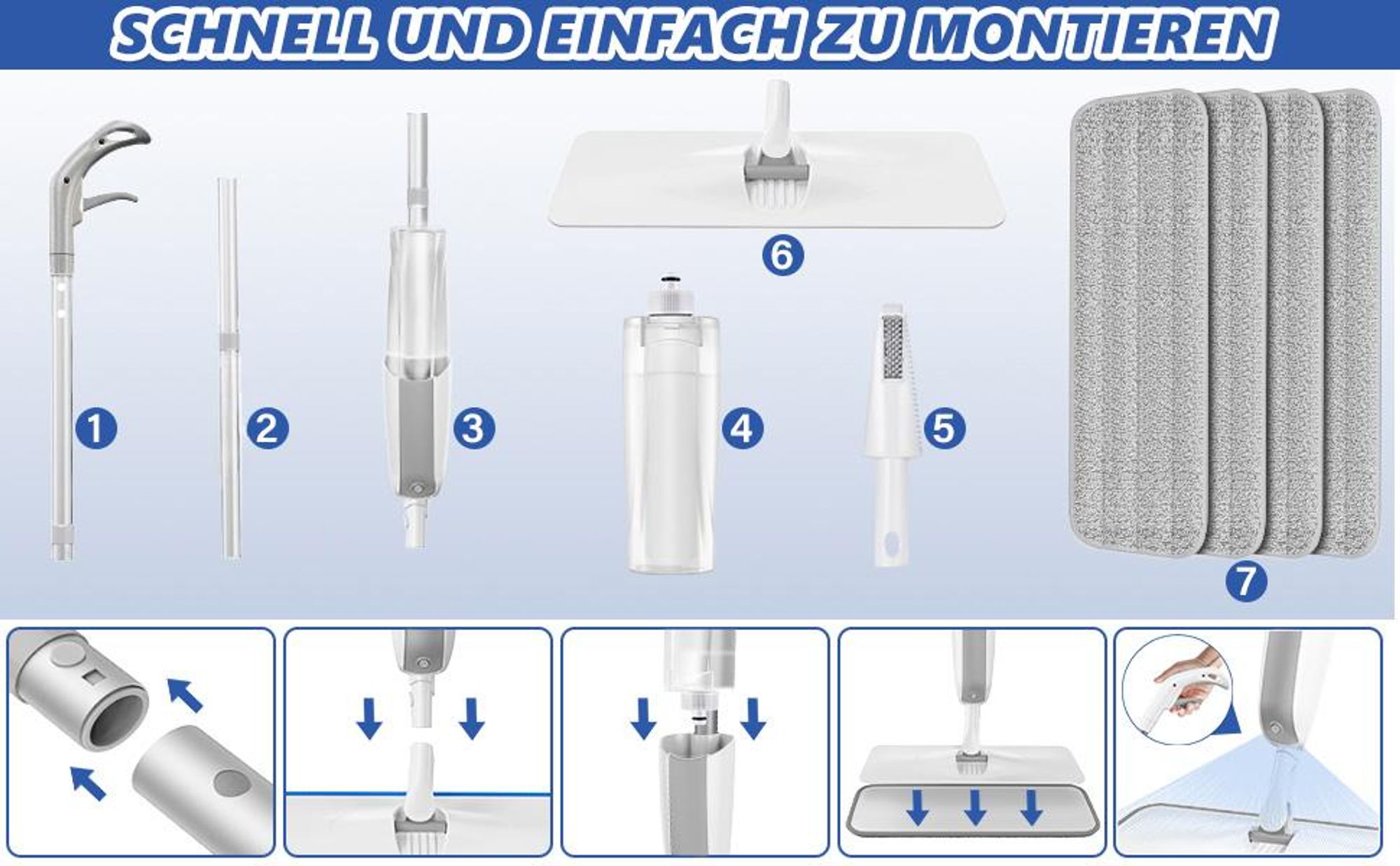 SCHNELL UND EINFACH ZU MONTIEREN

1

2

3

6

4

5

7