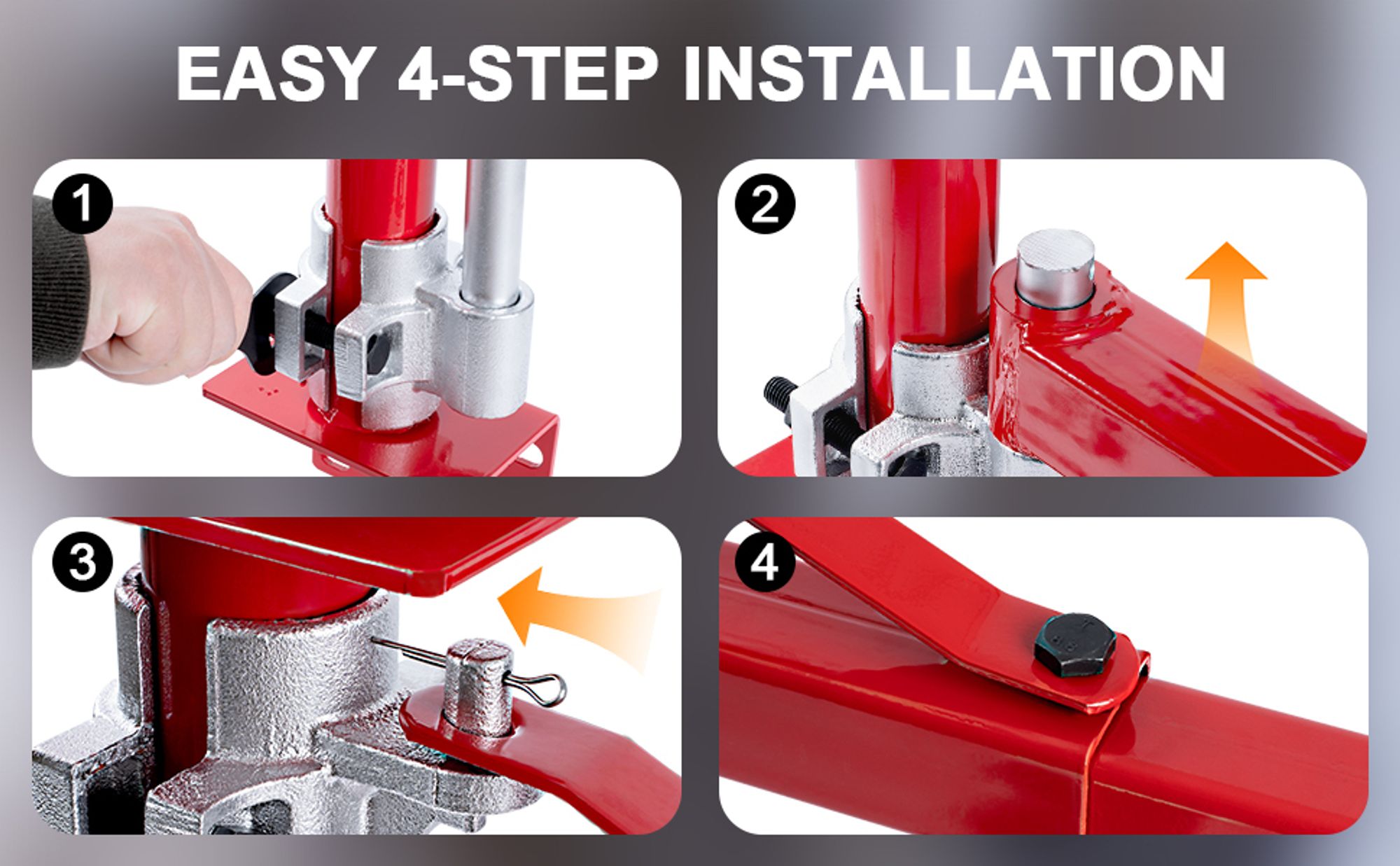 EASY 4-STEP INSTALLATION

1

2

3

4