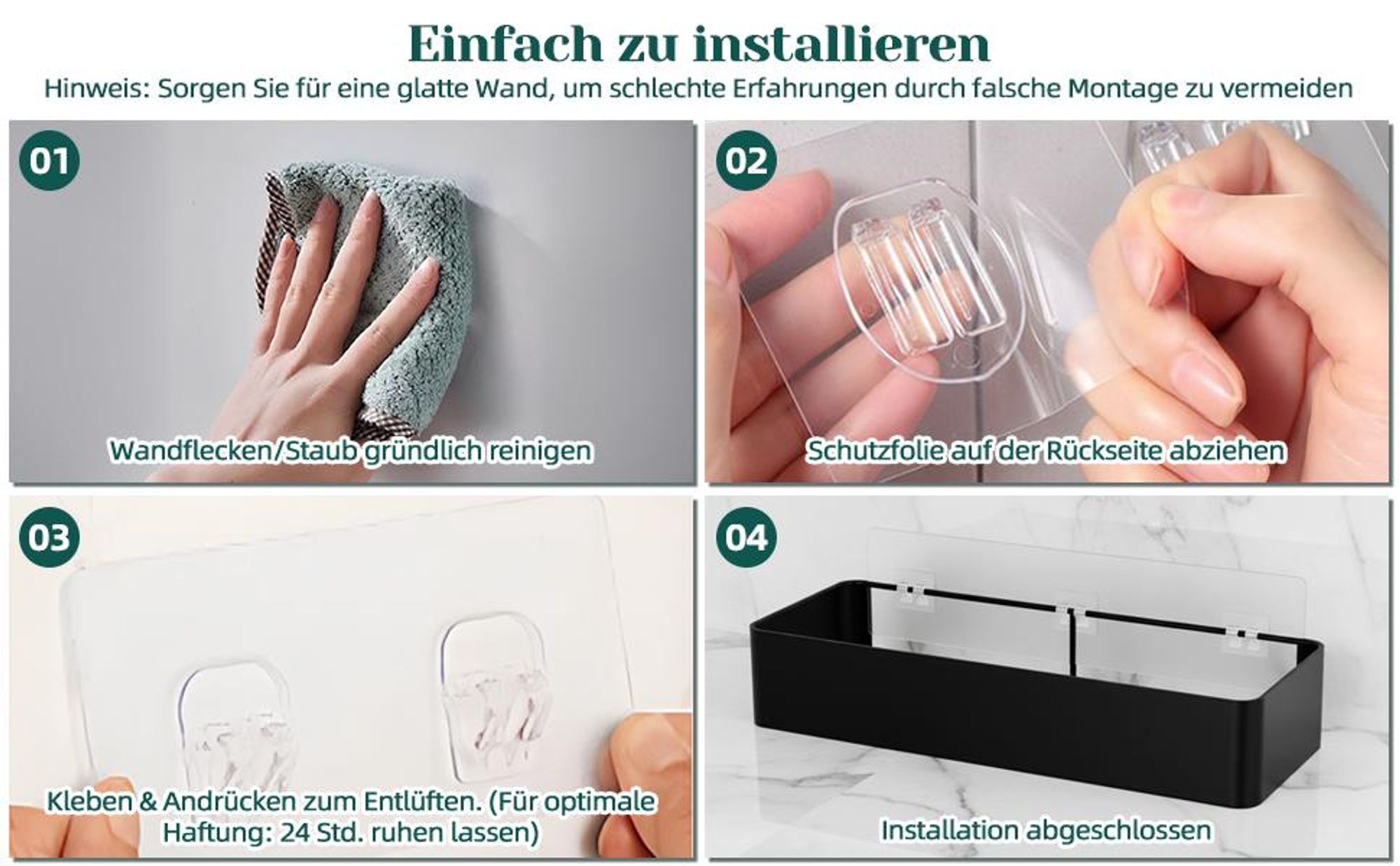 Einfach zu installieren

Hinweis: Sorgen Sie für eine glatte Wand, um schlechte Erfahrungen durch falsche Montage zu vermeiden

01

Wandflecken/Staub gründlich reinigen

02

Schutzfolie auf der Rückseite abziehen

03

Kleben & Andrücken zum Entlüften. (Für optimale Haftung: 24 Std. ruhen lassen)

04

Installation abgeschlossen