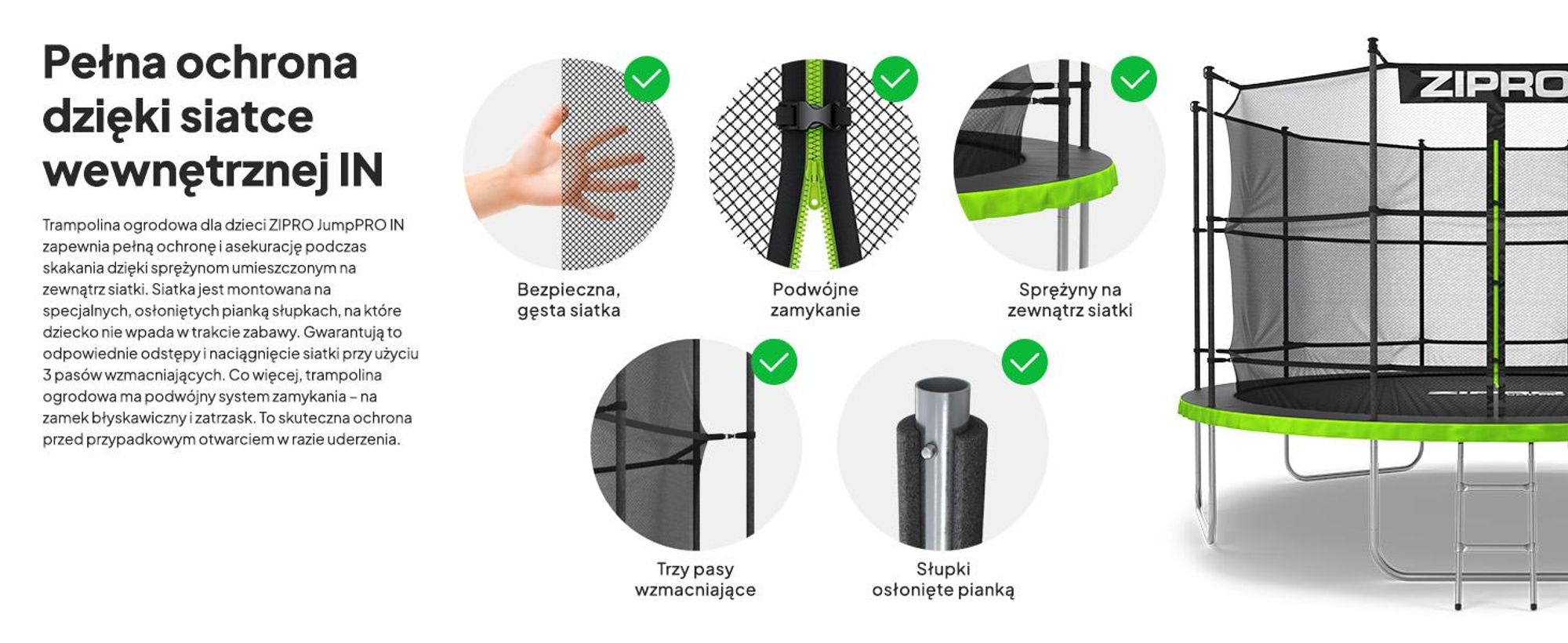 Pełna ochrona dzięki siatce wewnętrznej IN

Trampolina ogrodowa dla dzieci ZIPRO JumpPRO IN zapewnia pełną ochronę i asekurację podczas skakania dzięki sprężynom umieszczonym na zewnątrz siatki. Siatka jest montowana na specjalnych, osłoniętych pianką słupkach, na które dziecko nie wpada w trakcie zabawy. Gwarantują to odpowiednie odstępy i naciągnięcie siatki przy użyciu 3 pasów wzmacniających. Co więcej, trampolina ogrodowa ma podwójny system zamykania – na zamek błyskawiczny i zatrzask. To skuteczna ochrona przed przypadkowym otwarciem w razie uderzenia.

Bezpieczna,
gęsta siatka

Podwójne
zamykanie

Sprężyny na
zewnątrz siatki

Trzy pasy
wzmacniające

Słupki
osłonięte pianką

ZIPRO