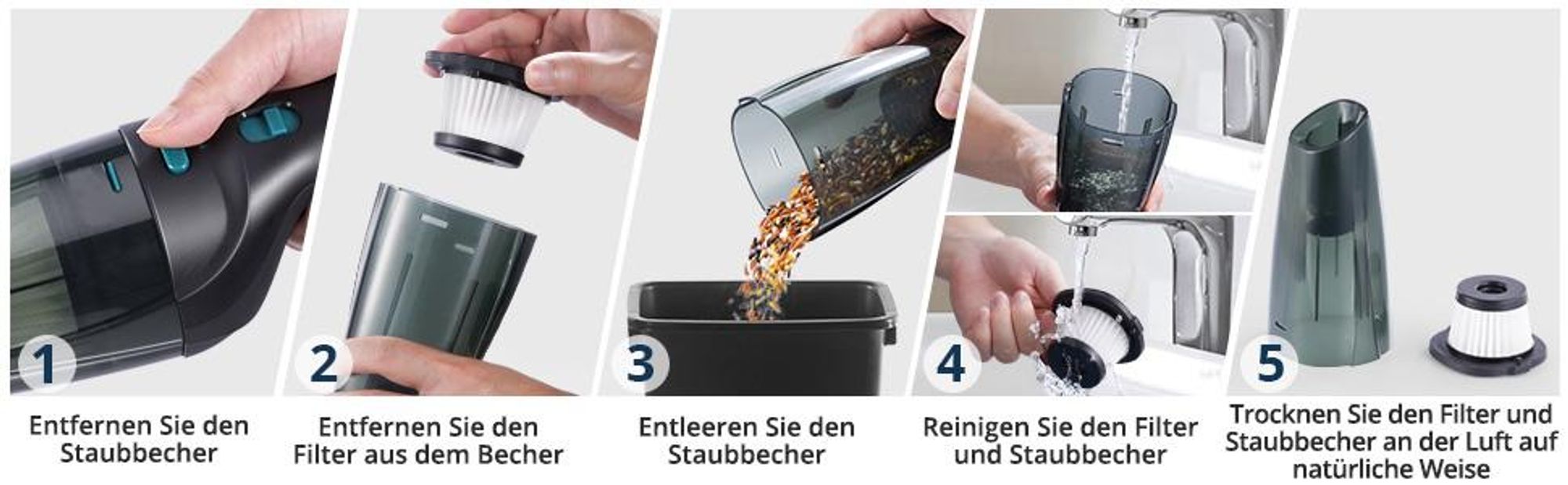 1

Entfernen Sie den Staubbecher

2

Entfernen Sie den Filter aus dem Becher

3

Entleeren Sie den Staubbecher

4

Reinigen Sie den Filter und Staubbecher

5

Trocknen Sie den Filter und Staubbecher an der Luft auf natürliche Weise