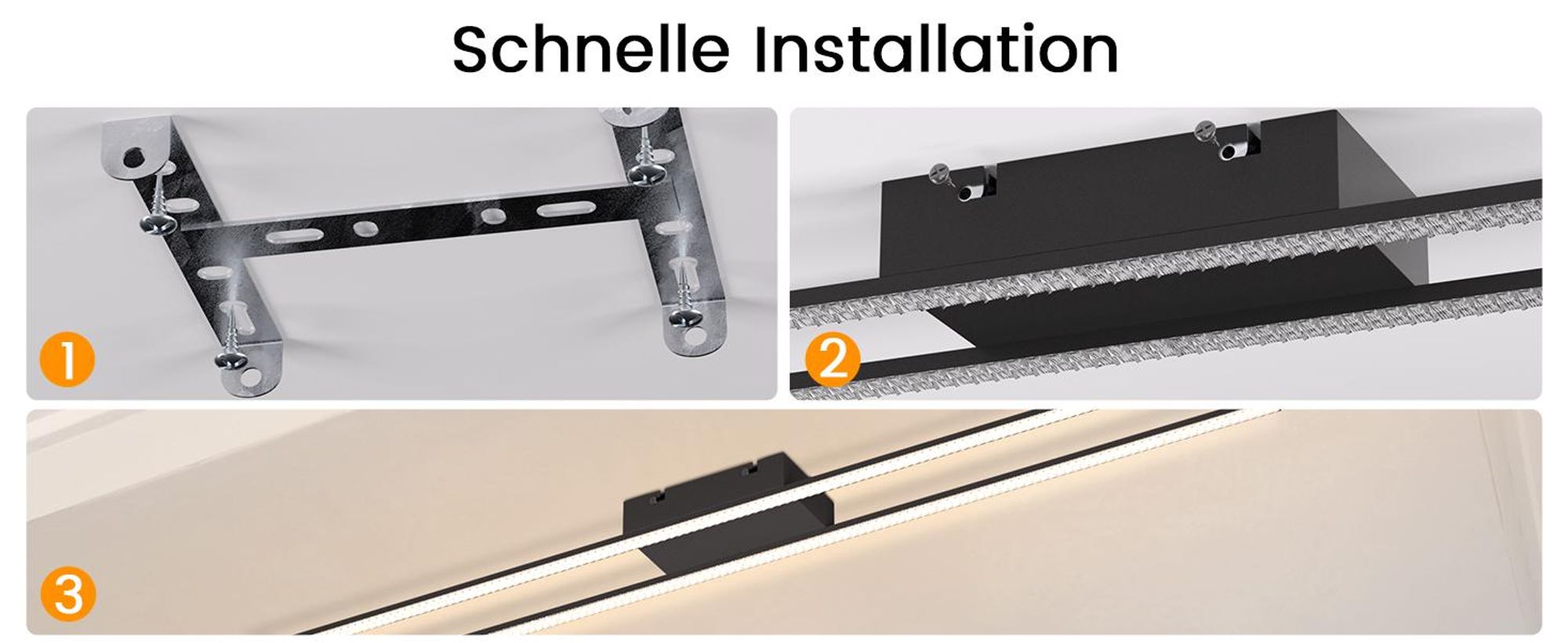 Schnelle Installation

1

2

3