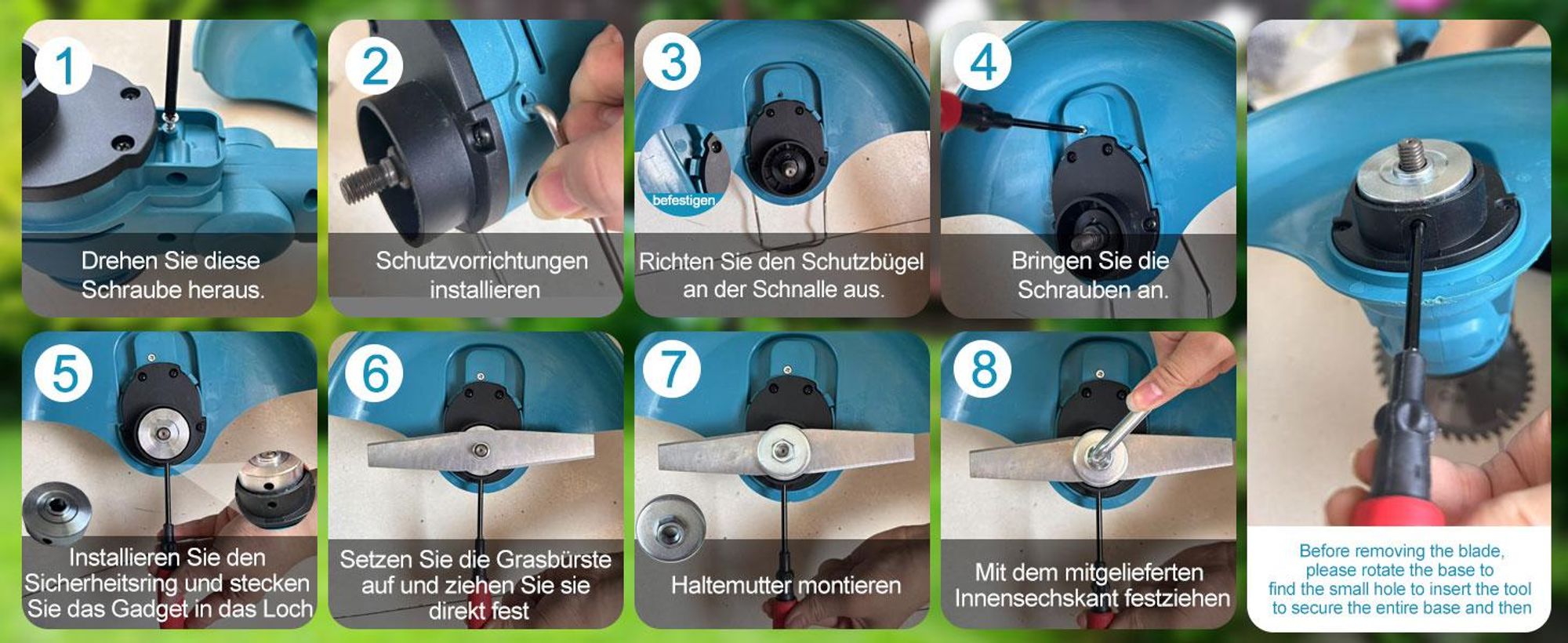 1

Drehen Sie diese Schraube heraus.

2

Schutzvorrichtungen installieren

3

befestigen

Richten Sie den Schutzbügel an der Schnalle aus.

4

Bringen Sie die Schrauben an.

5

Installieren Sie den Sicherheitsring und stecken Sie das Gadget in das Loch

6

Setzen Sie die Grasbürste auf und ziehen Sie sie direkt fest

7

Haltemutter montieren

8

Mit dem mitgelieferten Innensechskant festziehen

Before removing the blade, please rotate the base to find the small hole to insert the tool to secure the entire base and then