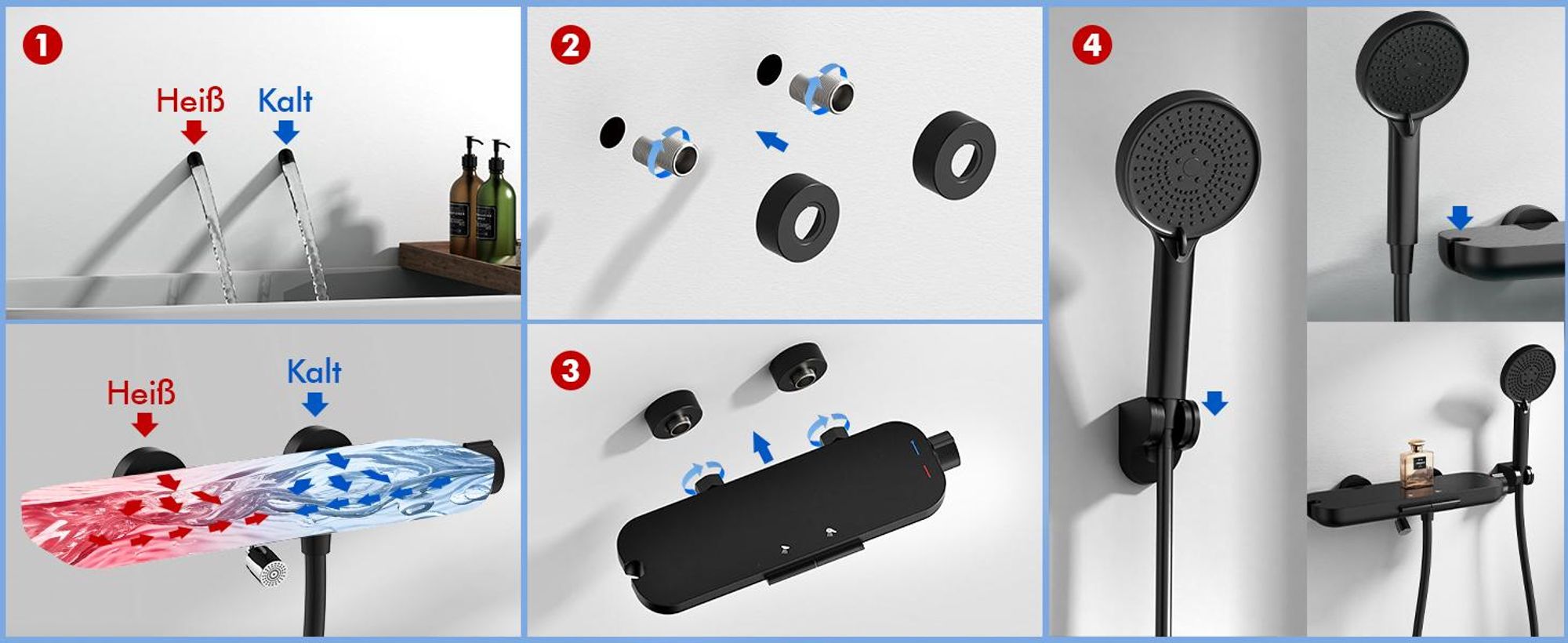 1

Heiß Kalt

Heiß Kalt

2

3

4