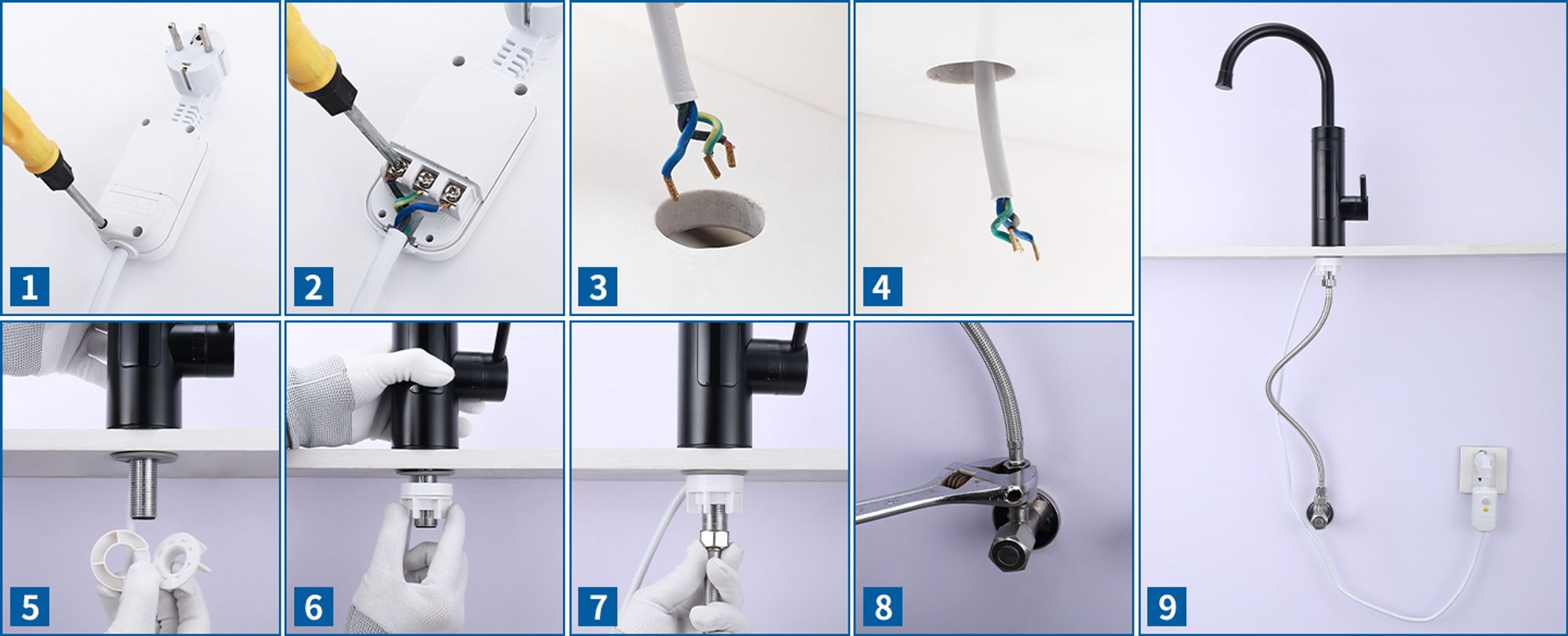 1

2

3

4

5

6

7

8

9