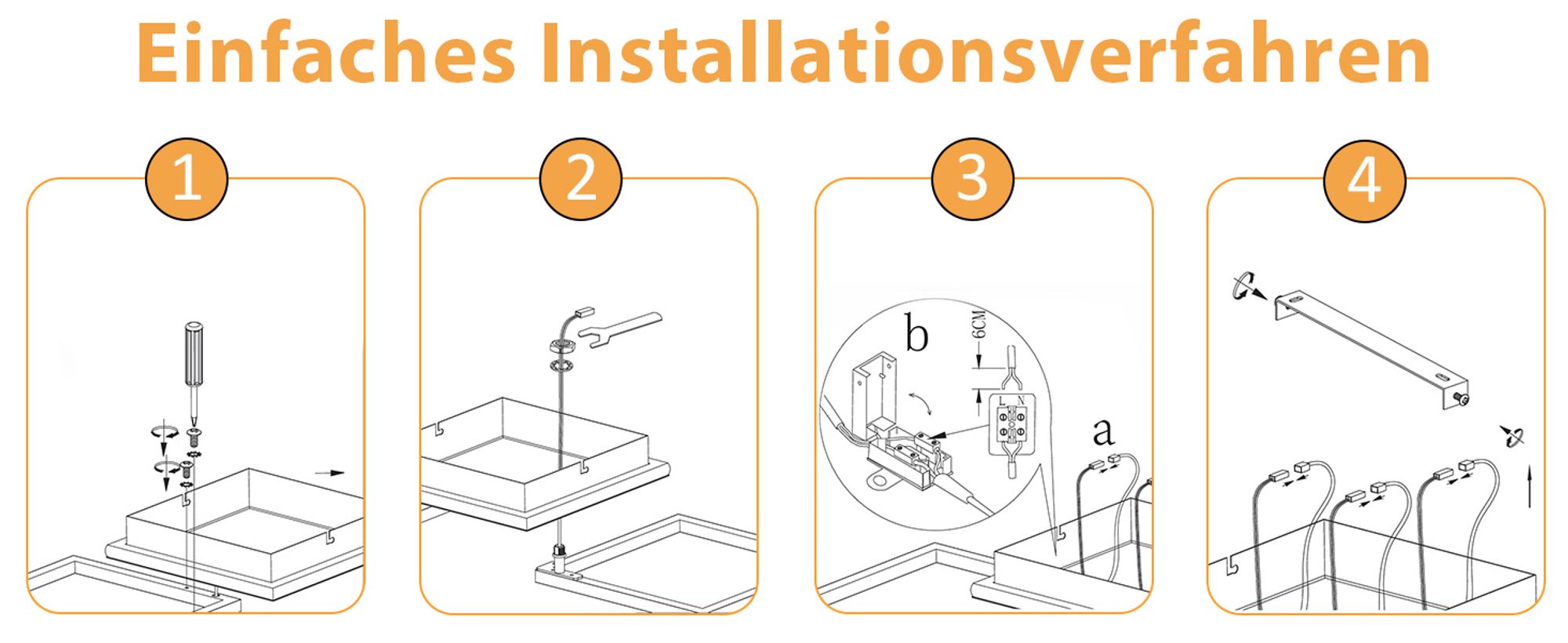 Einfaches Installationsverfahren

1

2

3

b

6CM

L N

a

4