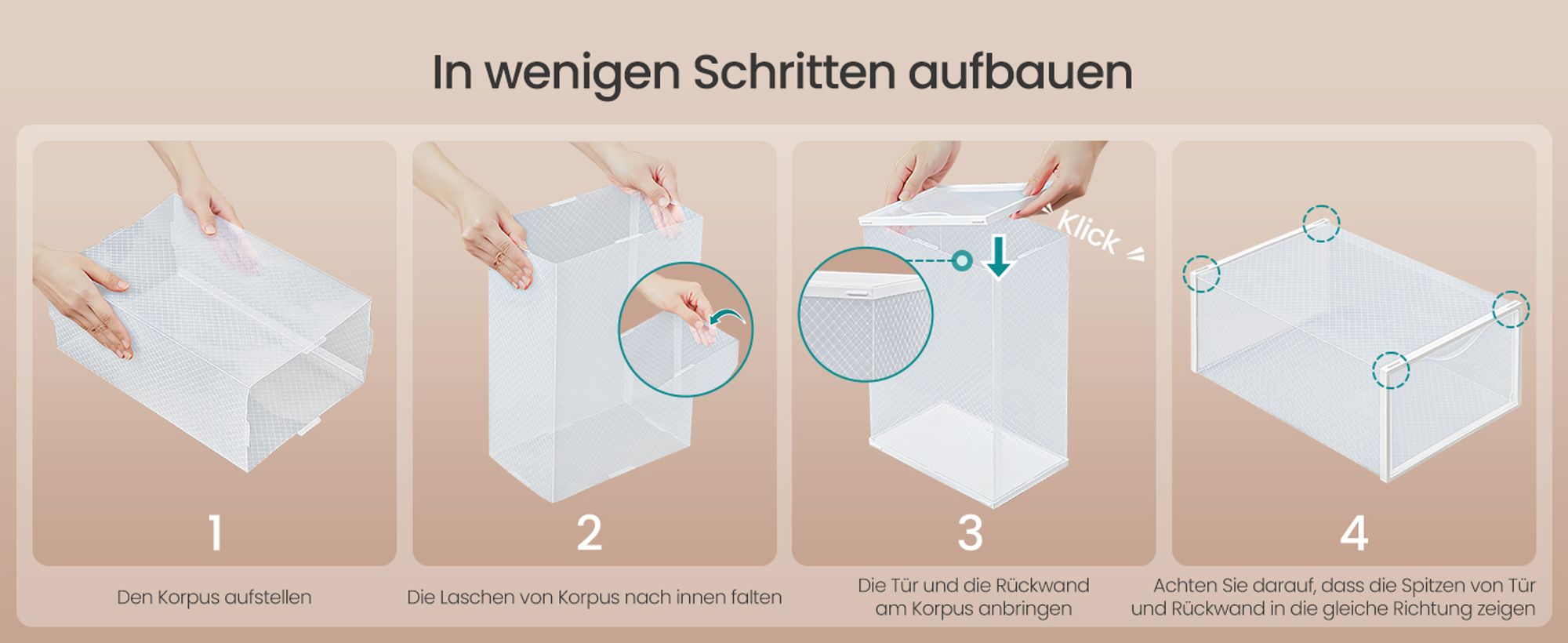 In wenigen Schritten aufbauen

1

Den Korpus aufstellen

2

Die Laschen von Korpus nach innen falten

Klick

3

Die Tür und die Rückwand am Korpus anbringen

4

Achten Sie darauf, dass die Spitzen von Tür und Rückwand in die gleiche Richtung zeigen