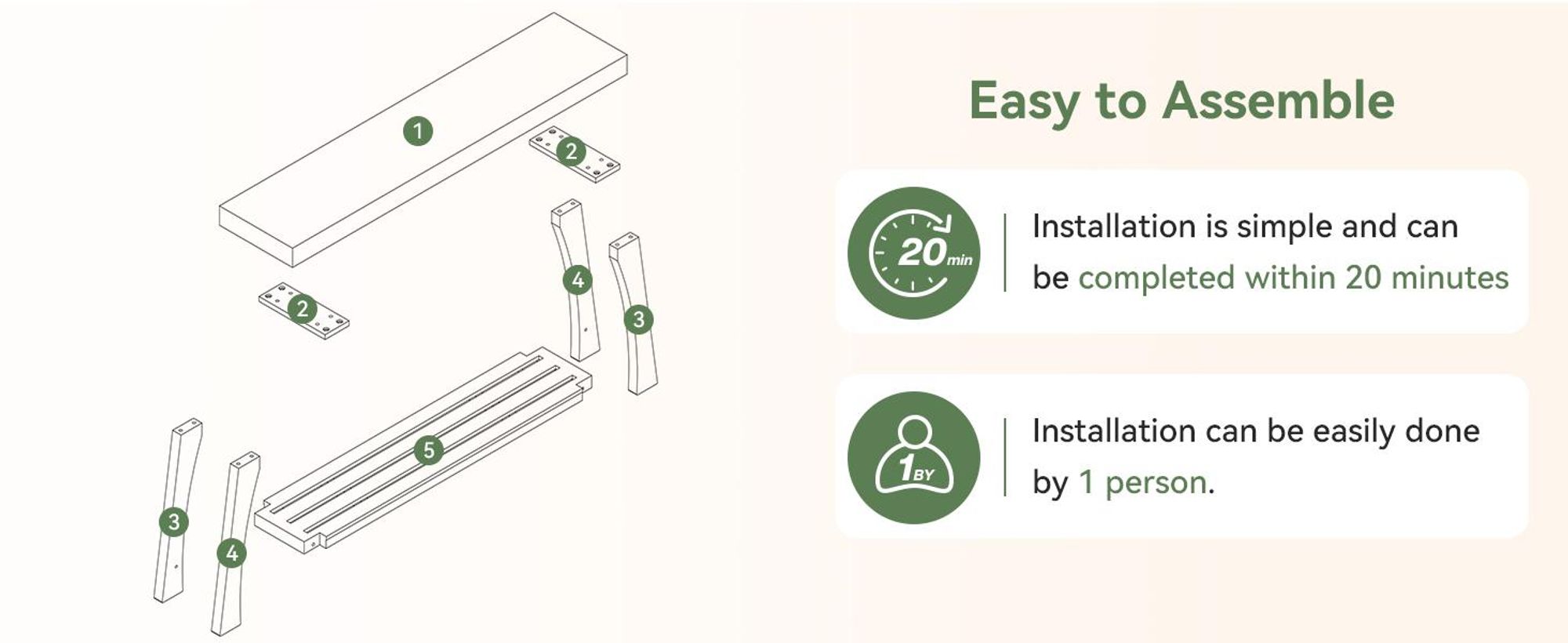 1
2
2
4
3
5
3
4

Easy to Assemble

20 min

Installation is simple and can be completed within 20 minutes

1 BY

Installation can be easily done by 1 person.