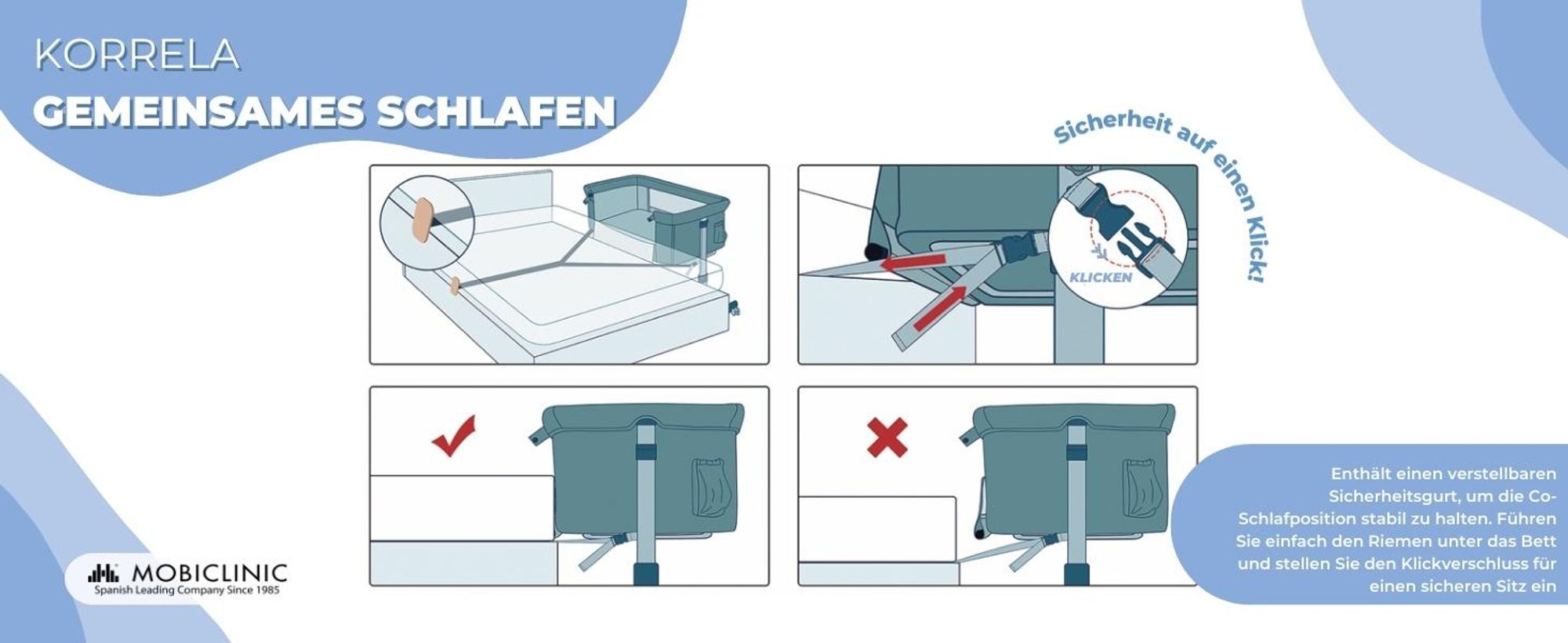 KORRELA
GEMEINSAMES SCHLAFEN

Sicherheit auf einen Klick!

KLICKEN

Enthält einen verstellbaren Sicherheitsgurt, um die Co-Schlafposition stabil zu halten. Führen Sie einfach den Riemen unter das Bett und stellen Sie den Klickverschluss für einen sicheren Sitz ein

MOBICLINIC
Spanish Leading Company Since 1985