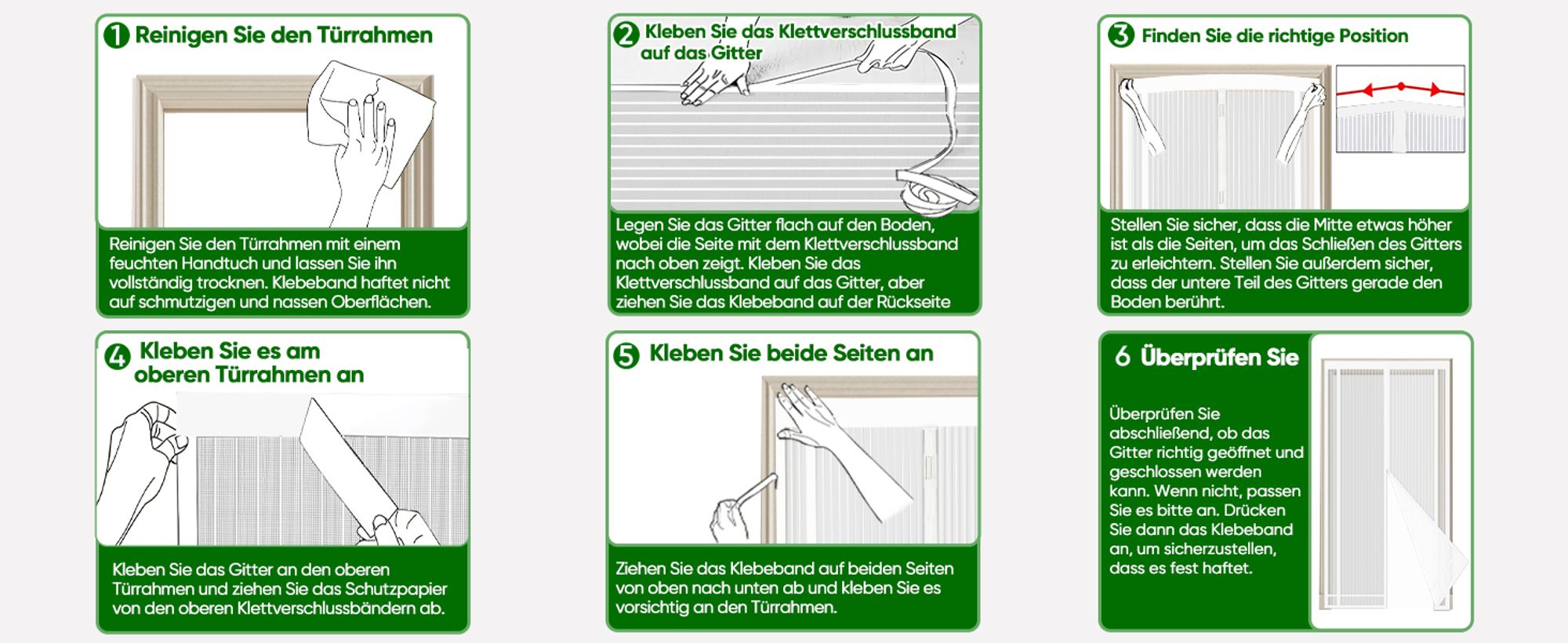 1 Reinigen Sie den Türrahmen

Reinigen Sie den Türrahmen mit einem feuchten Handtuch und lassen Sie ihn vollständig trocknen. Klebeband haftet nicht auf schmutzigen und nassen Oberflächen.

2 Kleben Sie das Klettverschlussband auf das Gitter

Legen Sie das Gitter flach auf den Boden, wobei die Seite mit dem Klettverschlussband nach oben zeigt. Kleben Sie das Klettverschlussband auf das Gitter, aber ziehen Sie das Klebeband auf der Rückseite

3 Finden Sie die richtige Position

Stellen Sie sicher, dass die Mitte etwas höher ist als die Seiten, um das Schließen des Gitters zu erleichtern. Stellen Sie außerdem sicher, dass der untere Teil des Gitters gerade den Boden berührt.

4 Kleben Sie es am oberen Türrahmen an

Kleben Sie das Gitter an den oberen Türrahmen und ziehen Sie das Schutzpapier von den oberen Klettverschlussbändern ab.

5 Kleben Sie beide Seiten an

Ziehen Sie das Klebeband auf beiden Seiten von oben nach unten ab und kleben Sie es vorsichtig an den Türrahmen.

6 Überprüfen Sie

Überprüfen Sie abschließend, ob das Gitter richtig geöffnet und geschlossen werden kann. Wenn nicht, passen Sie es bitte an. Drücken Sie dann das Klebeband an, um sicherzustellen, dass es fest haftet.