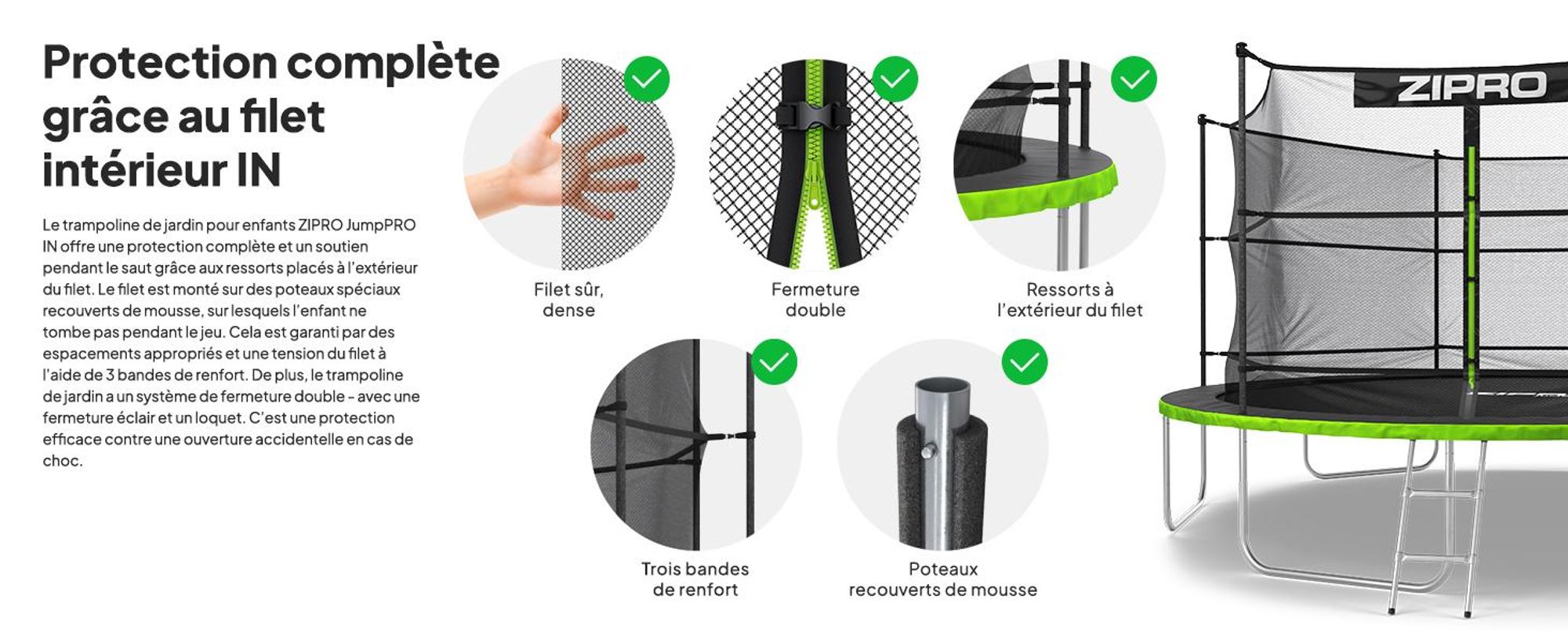 Protection complète grâce au filet intérieur IN

Le trampoline de jardin pour enfants ZIPRO JumpPRO IN offre une protection complète et un soutien pendant le saut grâce aux ressorts placés à l'extérieur du filet. Le filet est monté sur des poteaux spéciaux recouverts de mousse, sur lesquels l'enfant ne tombe pas pendant le jeu. Cela est garanti par des espacements appropriés et une tension du filet à l'aide de 3 bandes de renfort. De plus, le trampoline de jardin a un système de fermeture double - avec une fermeture éclair et un loquet. C'est une protection efficace contre une ouverture accidentelle en cas de choc.

Filet sûr, dense

Fermeture double

Ressorts à l'extérieur du filet

Trois bandes de renfort

Poteaux recouverts de mousse

ZIPRO