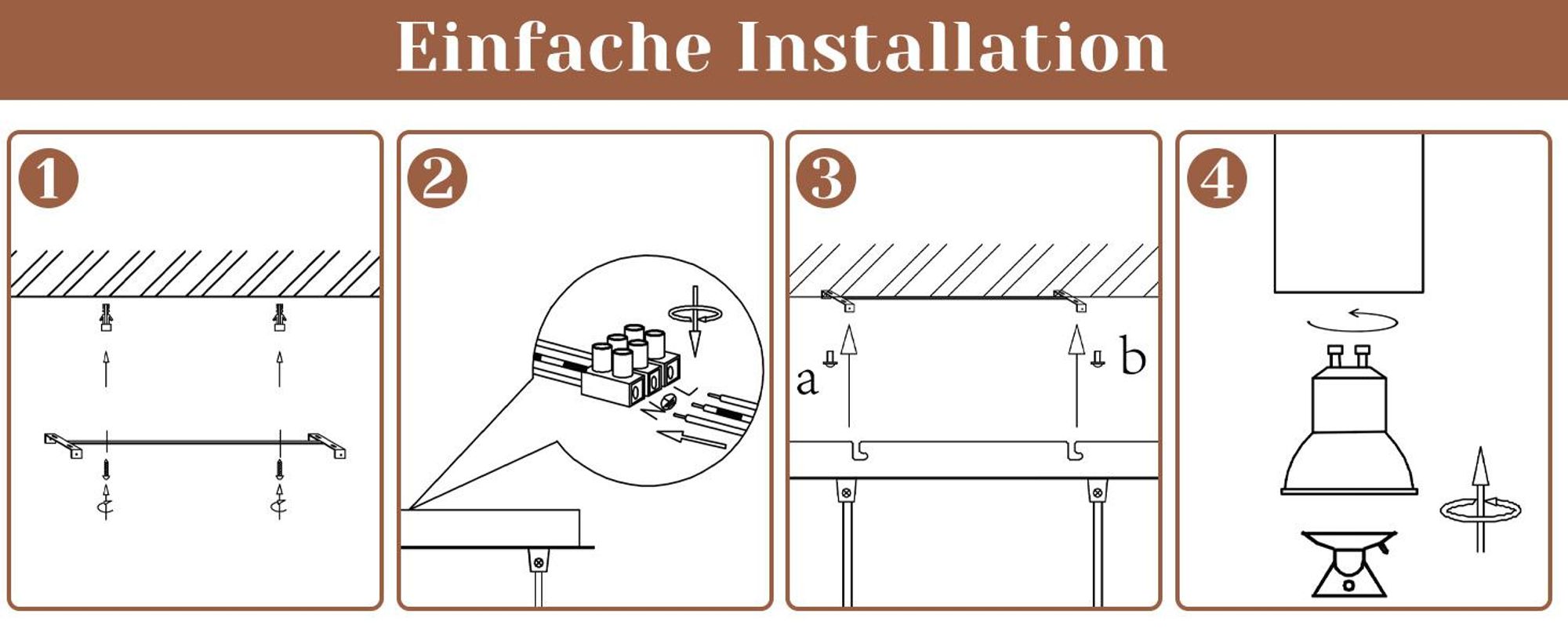 Einfache Installation

1

2

3

a

b

4