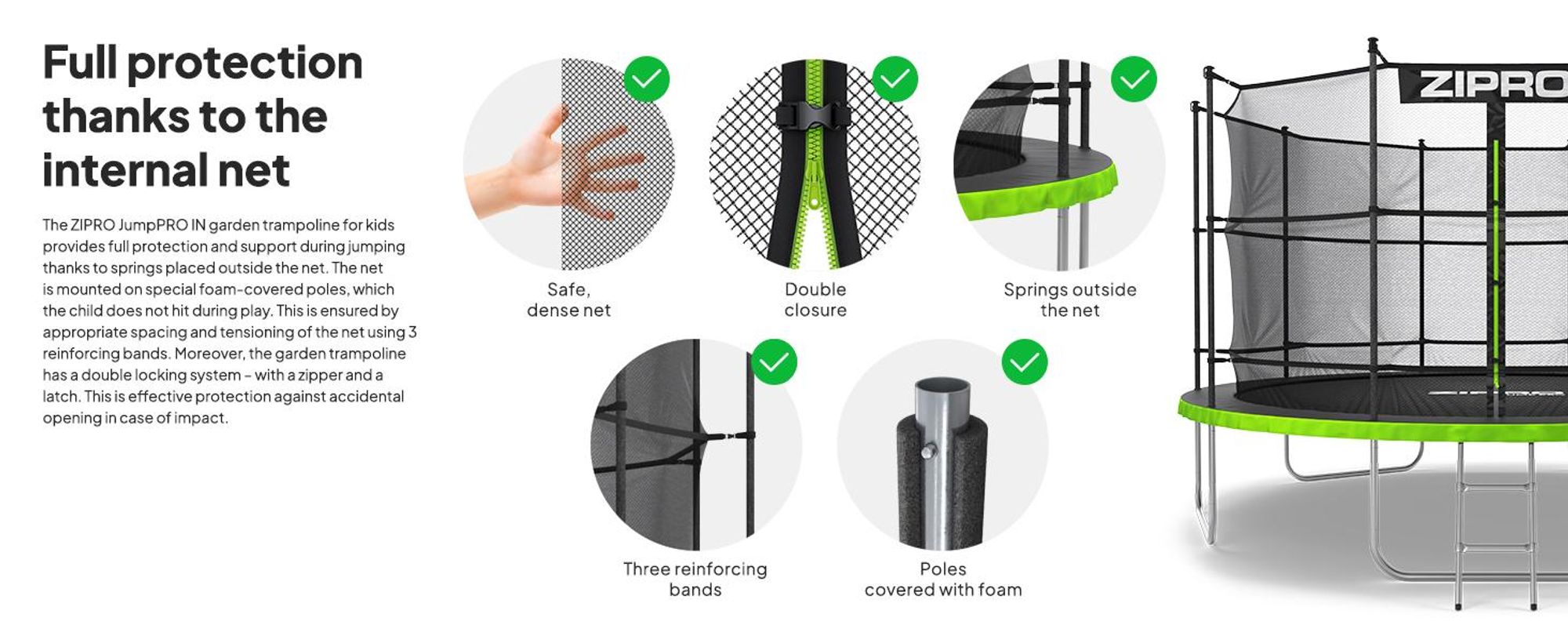 Full protection thanks to the internal net

The ZIPRO JumpPRO IN garden trampoline for kids provides full protection and support during jumping thanks to springs placed outside the net. The net is mounted on special foam-covered poles, which the child does not hit during play. This is ensured by appropriate spacing and tensioning of the net using 3 reinforcing bands. Moreover, the garden trampoline has a double locking system – with a zipper and a latch. This is effective protection against accidental opening in case of impact.

Safe, dense net

Double closure

Springs outside the net

Three reinforcing bands

Poles covered with foam

ZIPRO