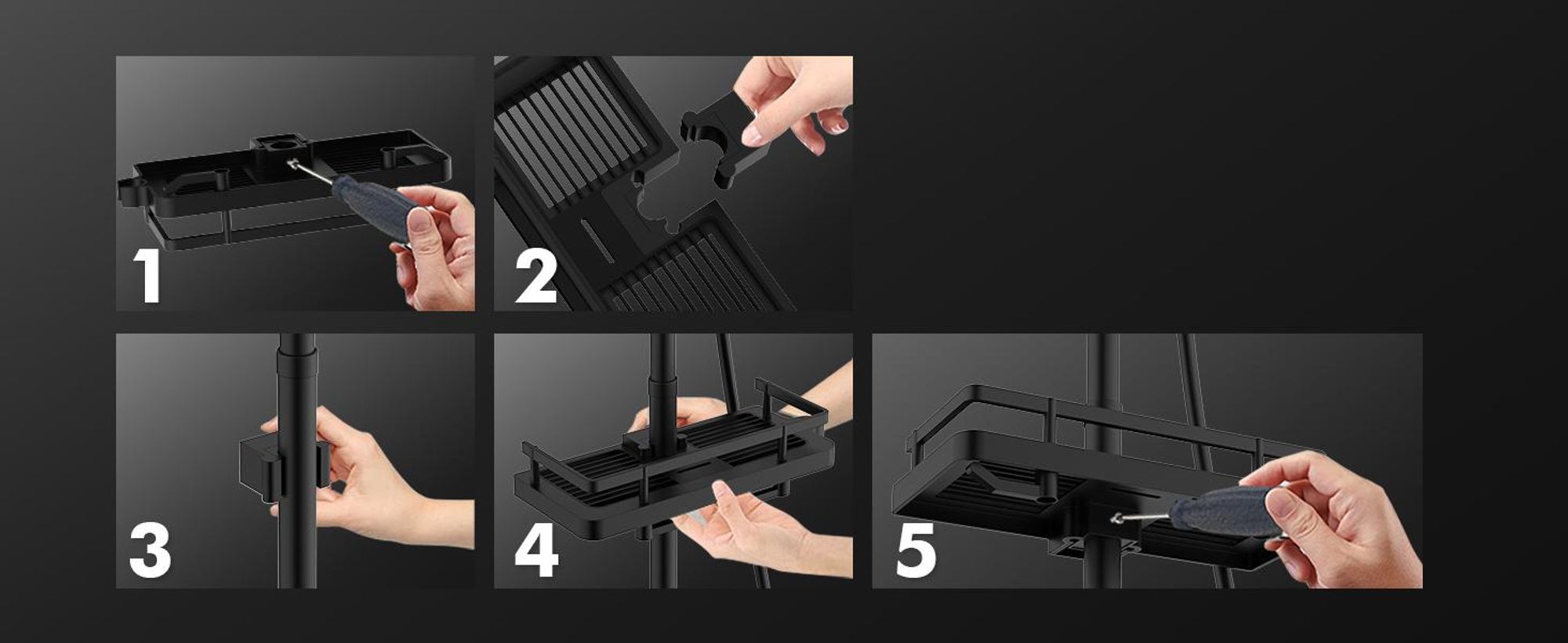 1

2

3

4

5