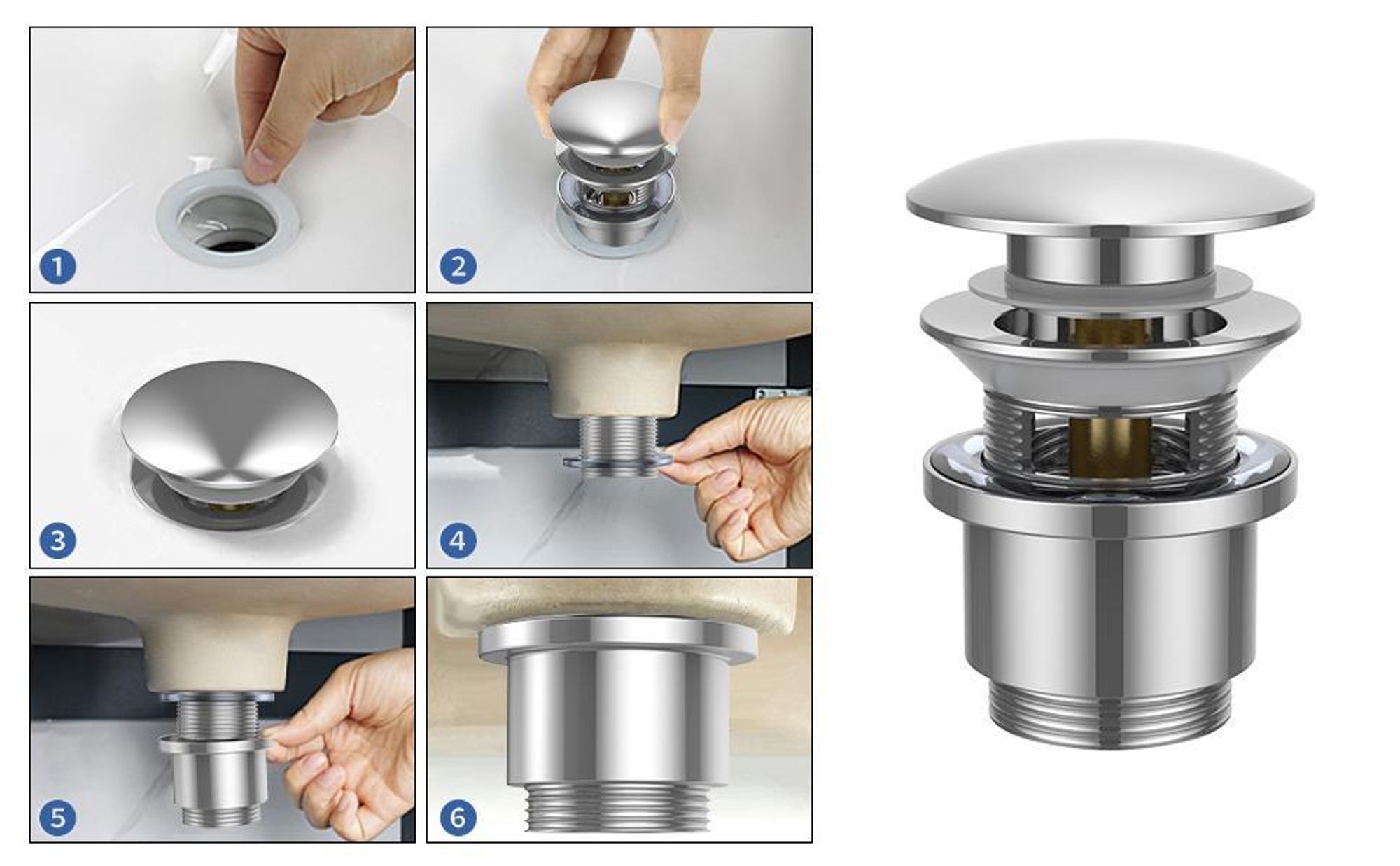 1
2
3
4
5
6