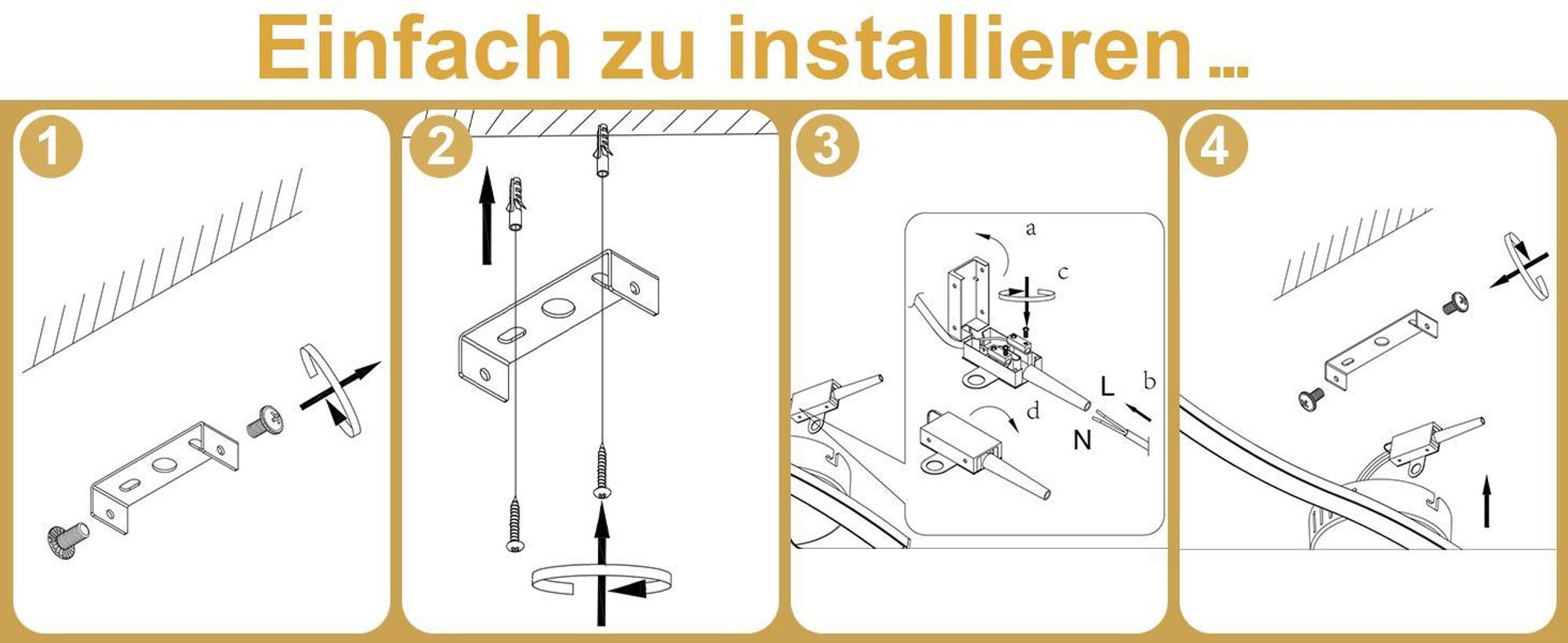 Einfach zu installieren ...

1

2

3

a

c

L

b

d

N

4