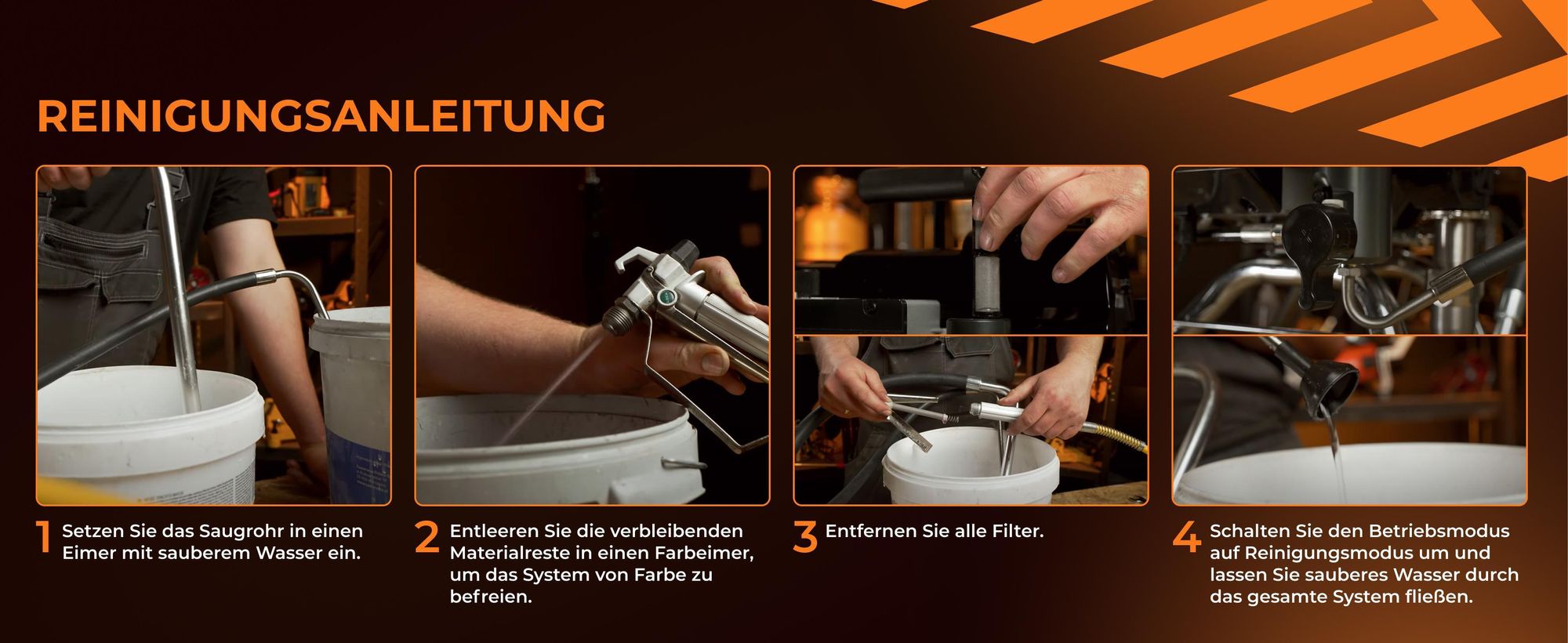 REINIGUNGSANLEITUNG

1 Setzen Sie das Saugrohr in einen Eimer mit sauberem Wasser ein.

2 Entleeren Sie die verbleibenden Materialreste in einen Farbeimer, um das System von Farbe zu befreien.

3 Entfernen Sie alle Filter.

4 Schalten Sie den Betriebsmodus auf Reinigungsmodus um und lassen Sie sauberes Wasser durch das gesamte System fließen.