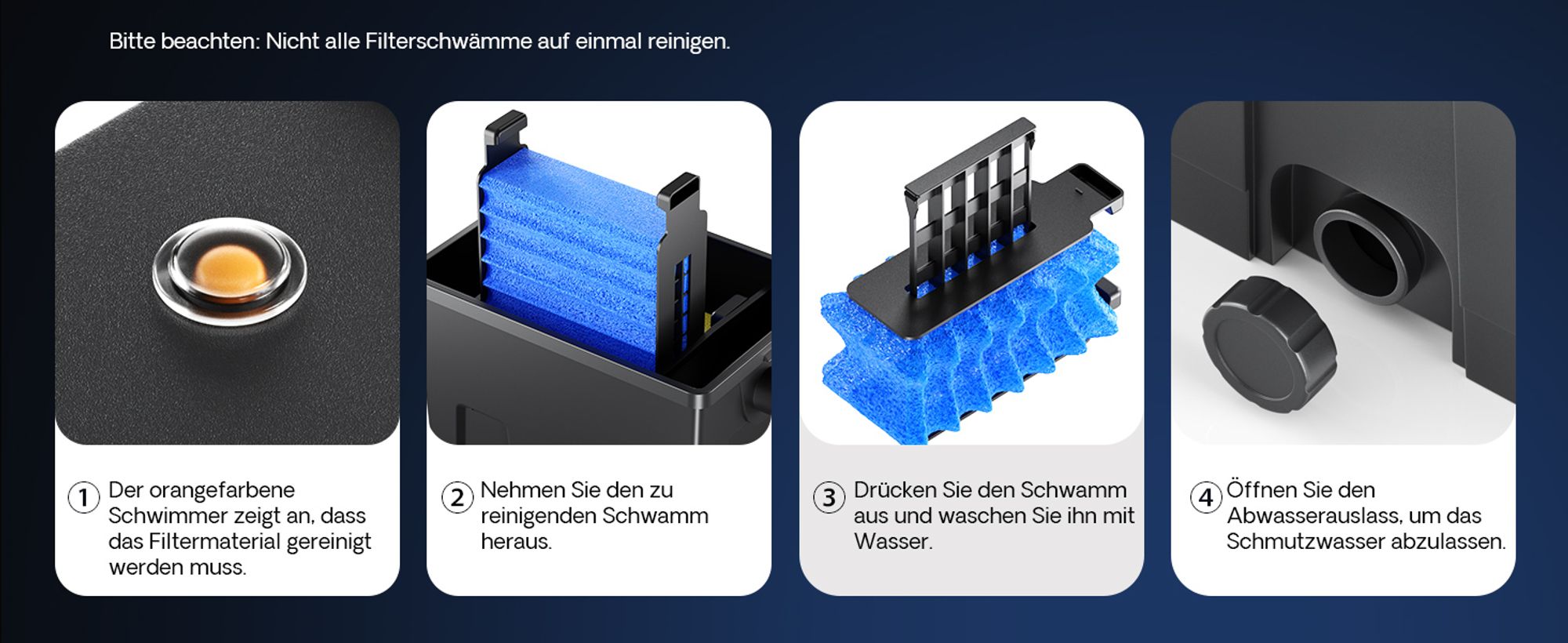 Bitte beachten: Nicht alle Filterschwämme auf einmal reinigen.

1 Der orangefarbene Schwimmer zeigt an, dass das Filtermaterial gereinigt werden muss.

2 Nehmen Sie den zu reinigenden Schwamm heraus.

3 Drücken Sie den Schwamm aus und waschen Sie ihn mit Wasser.

4 Öffnen Sie den Abwasserauslass, um das Schmutzwasser abzulassen.