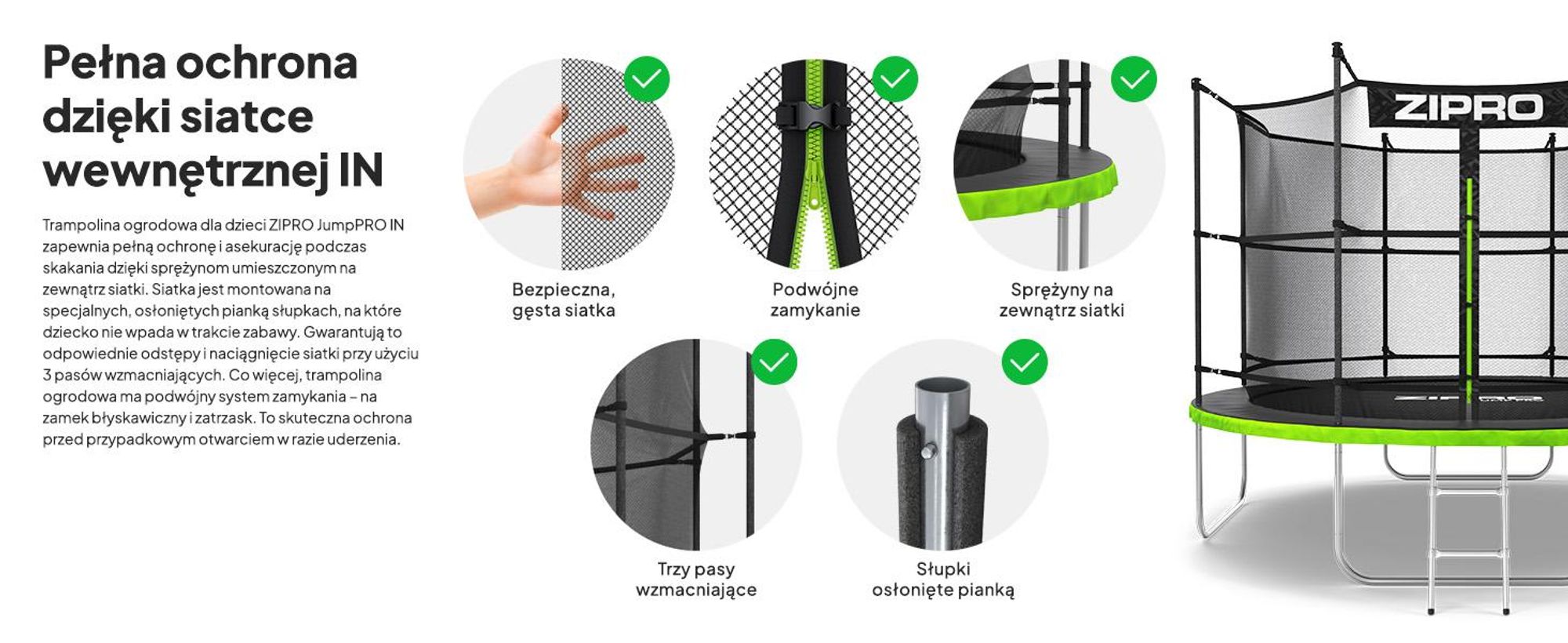 Pełna ochrona dzięki siatce wewnętrznej IN

Trampolina ogrodowa dla dzieci ZIPRO JumpPRO IN zapewnia pełną ochronę i asekurację podczas skakania dzięki sprężynom umieszczonym na zewnątrz siatki. Siatka jest montowana na specjalnych, osłoniętych pianką słupkach, na które dziecko nie wpada w trakcie zabawy. Gwarantują to odpowiednie odstępy i naciągnięcie siatki przy użyciu 3 pasów wzmacniających. Co więcej, trampolina ogrodowa ma podwójny system zamykania – na zamek błyskawiczny i zatrzask. To skuteczna ochrona przed przypadkowym otwarciem w razie uderzenia.

Bezpieczna,
gęsta siatka

Podwójne
zamykanie

Sprężyny na
zewnątrz siatki

Trzy pasy
wzmacniające

Słupki
osłonięte pianką

ZIPRO