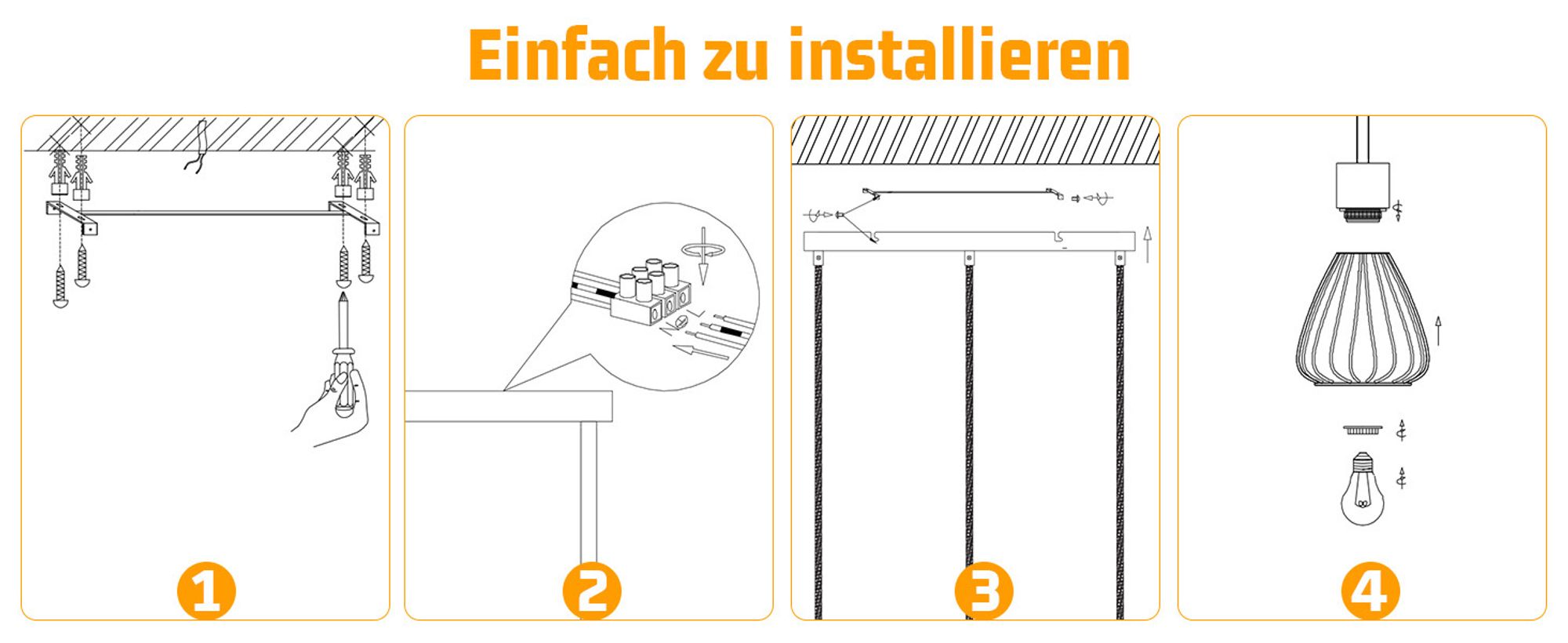 Einfach zu installieren

1

2

3

4