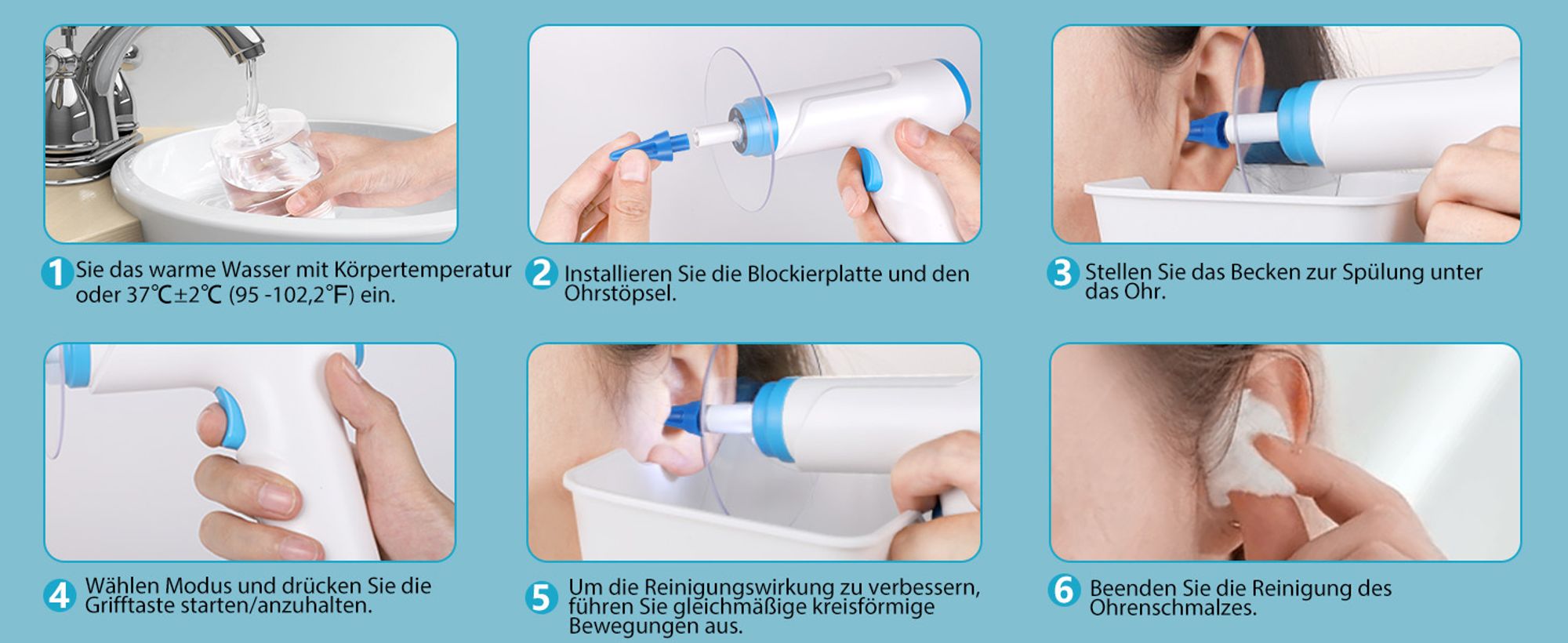 1 Sie das warme Wasser mit Körpertemperatur oder 37℃±2℃ (95 -102,2°F) ein.

2 Installieren Sie die Blockierplatte und den Ohrstöpsel.

3 Stellen Sie das Becken zur Spülung unter das Ohr.

4 Wählen Modus und drücken Sie die Grifftaste starten/anzuhalten.

5 Um die Reinigungswirkung zu verbessern, führen Sie gleichmäßige kreisförmige Bewegungen aus.

6 Beenden Sie die Reinigung des Ohrenschmalzes.