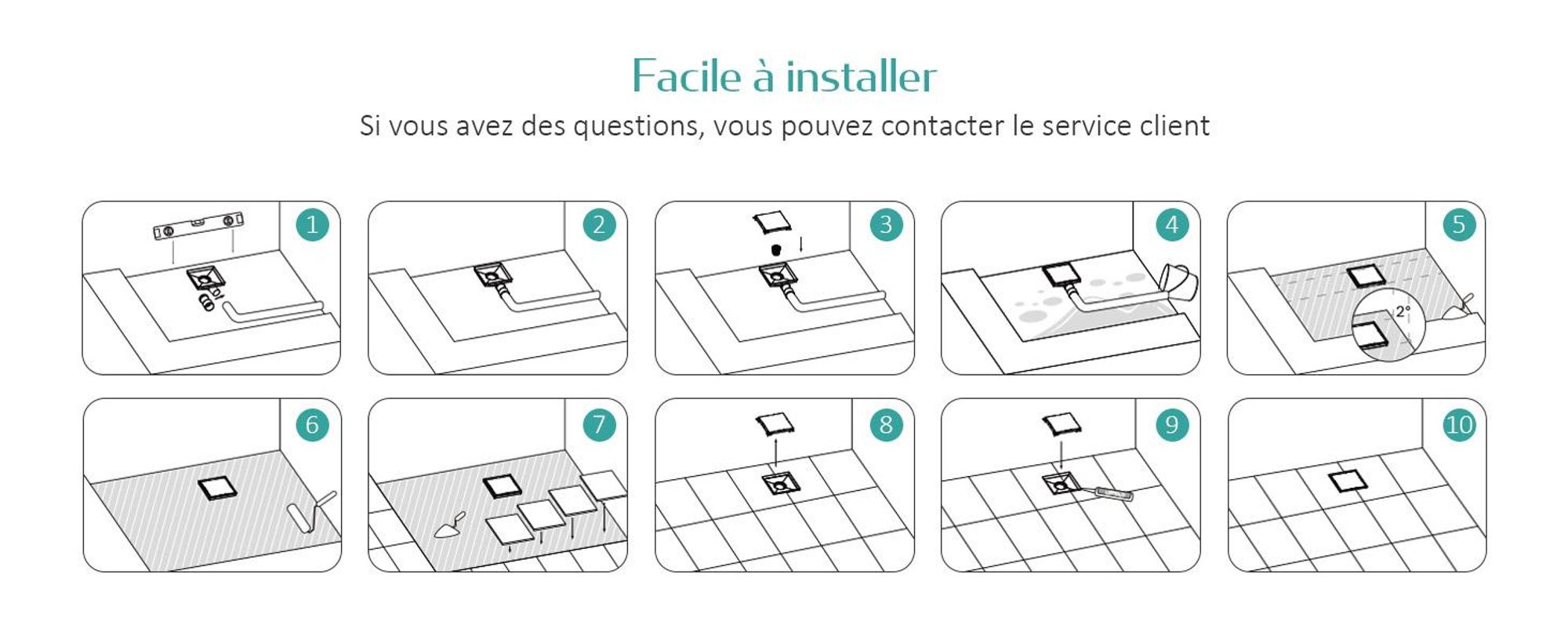 Facile à installer

Si vous avez des questions, vous pouvez contacter le service client

1

2

3

4

5

2°

6

7

8

9

10