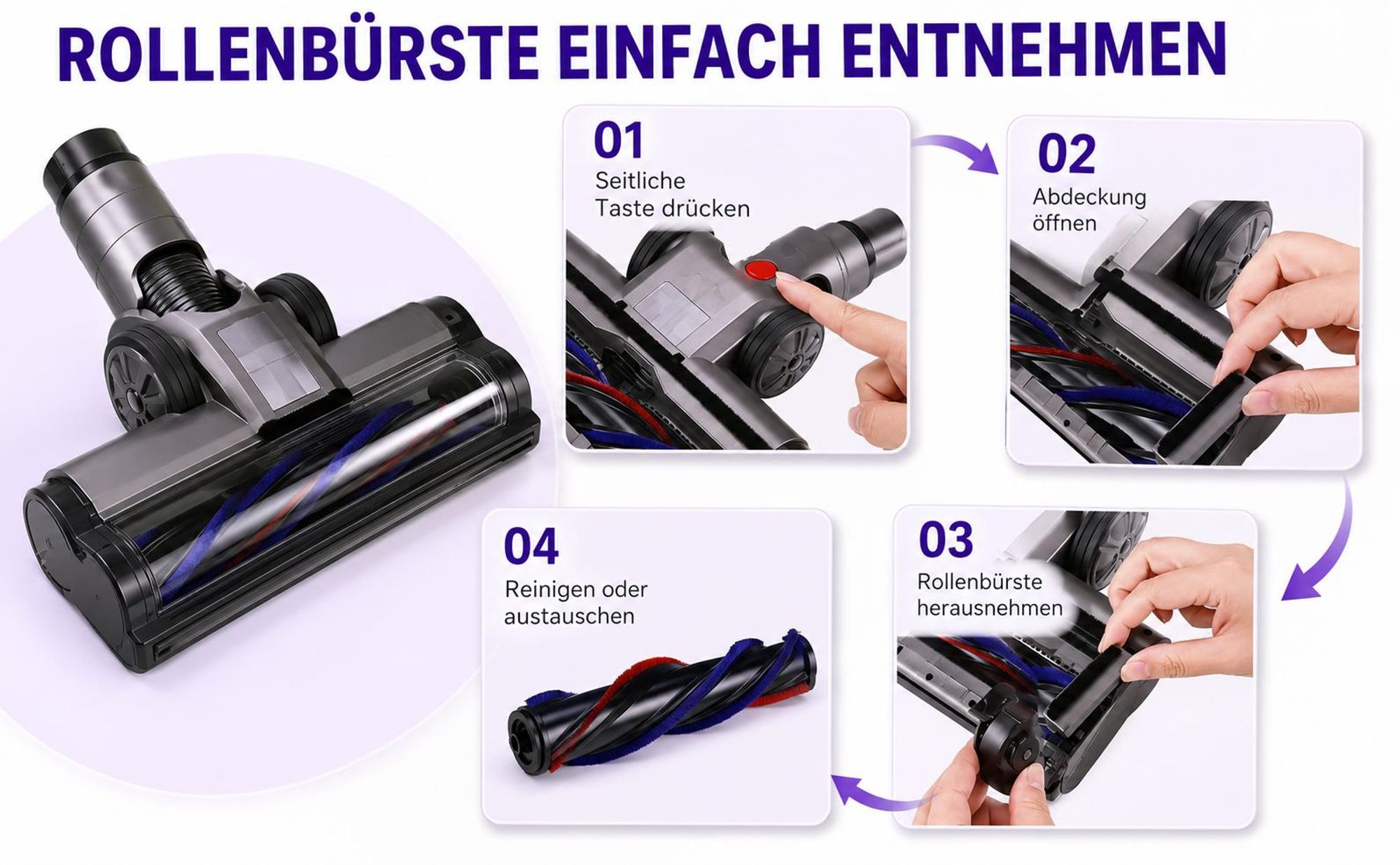 ROLLENBÜRSTE EINFACH ENTNEHMEN

01
Seitliche Taste drücken

02
Abdeckung öffnen

03
Rollenbürste herausnehmen

04
Reinigen oder austauschen