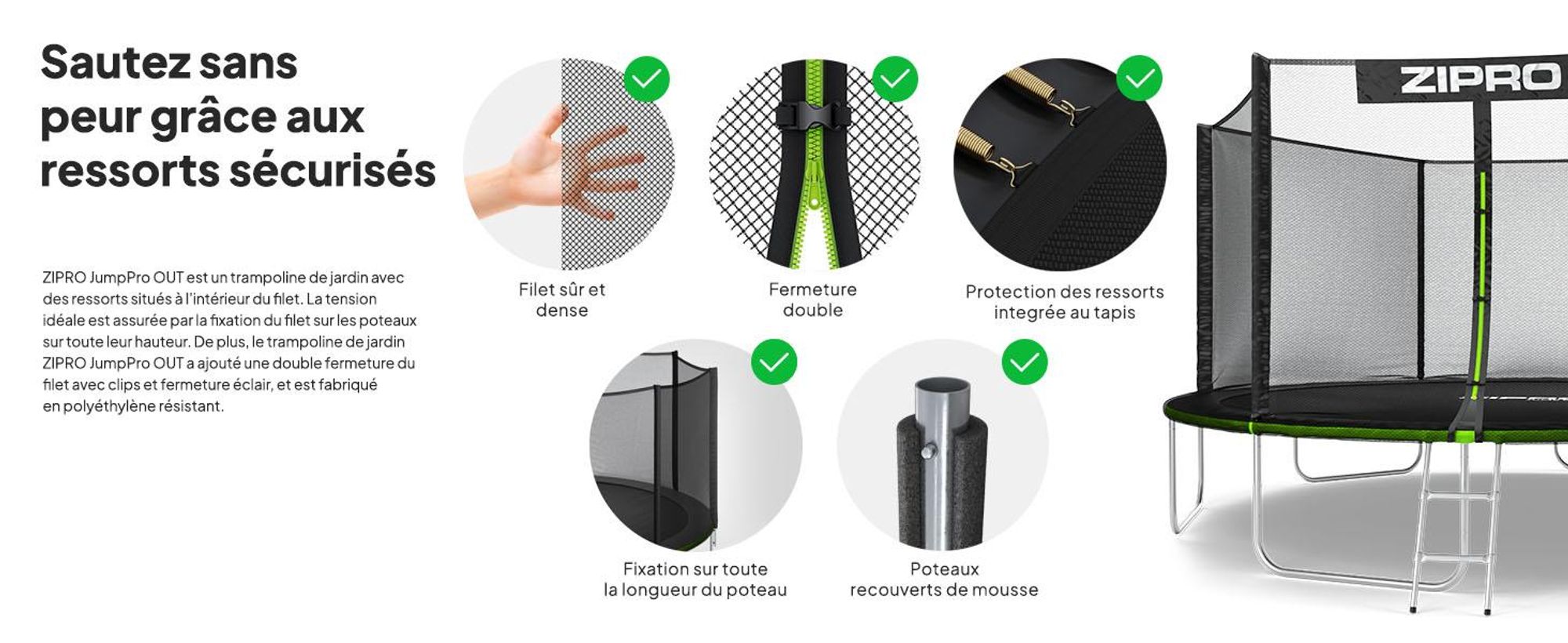 Sautez sans peur grâce aux ressorts sécurisés

ZIPRO JumpPro OUT est un trampoline de jardin avec des ressorts situés à l'intérieur du filet. La tension idéale est assurée par la fixation du filet sur les poteaux sur toute leur hauteur. De plus, le trampoline de jardin ZIPRO JumpPro OUT a ajouté une double fermeture du filet avec clips et fermeture éclair, et est fabriqué en polyéthylène résistant.

Filet sûr et dense

Fermeture double

Protection des ressorts integrée au tapis

Fixation sur toute la longueur du poteau

Poteaux recouverts de mousse

ZIPRO