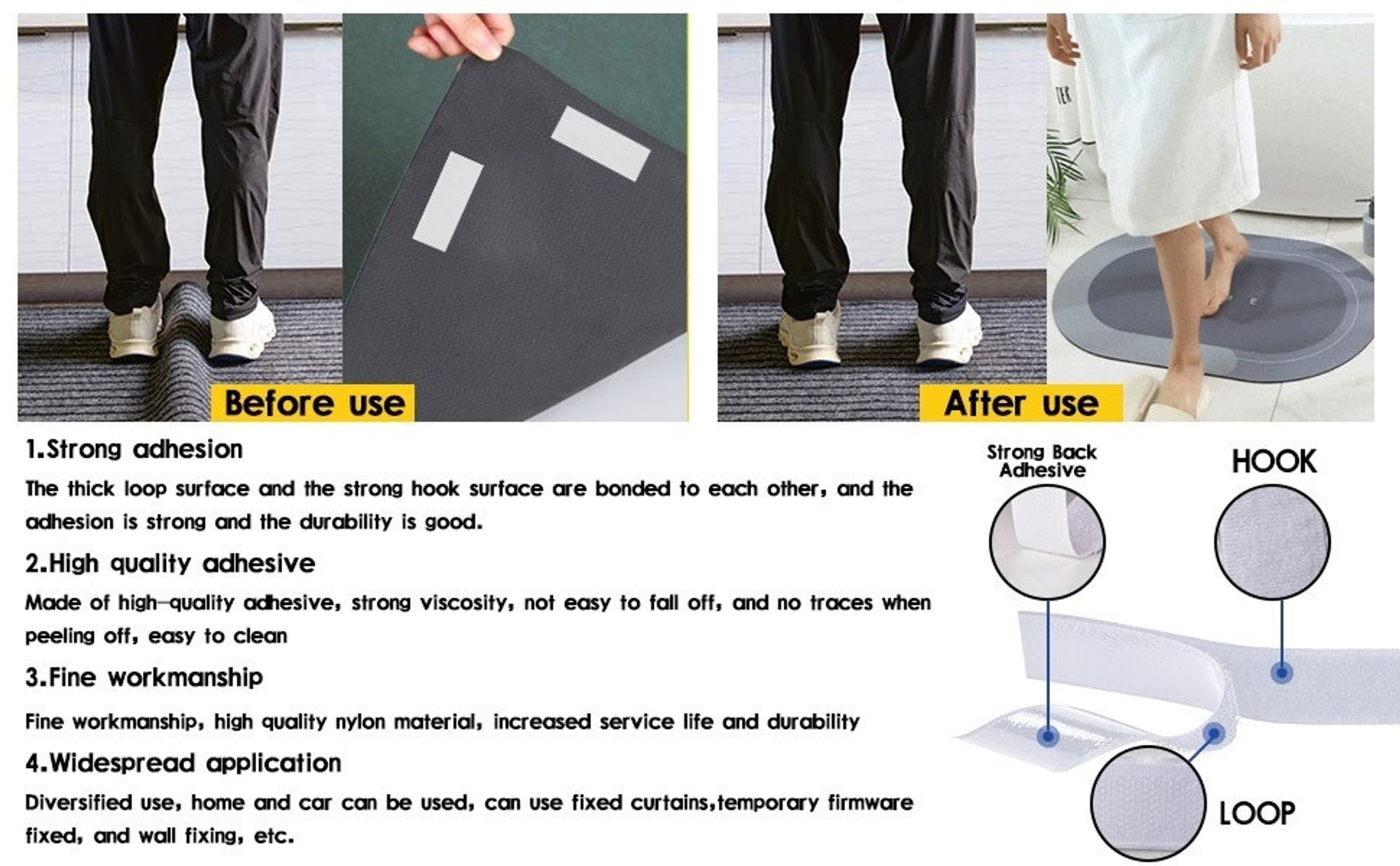 Before use

After use

1.Strong adhesion

The thick loop surface and the strong hook surface are bonded to each other, and the adhesion is strong and the durability is good.

2.High quality adhesive

Made of high-quality adhesive, strong viscosity, not easy to fall off, and no traces when peeling off, easy to clean

3.Fine workmanship

Fine workmanship, high quality nylon material, increased service life and durability

4.Widespread application

Diversified use, home and car can be used, can use fixed curtains,temporary firmware fixed, and wall fixing, etc.

Strong Back Adhesive

HOOK

LOOP