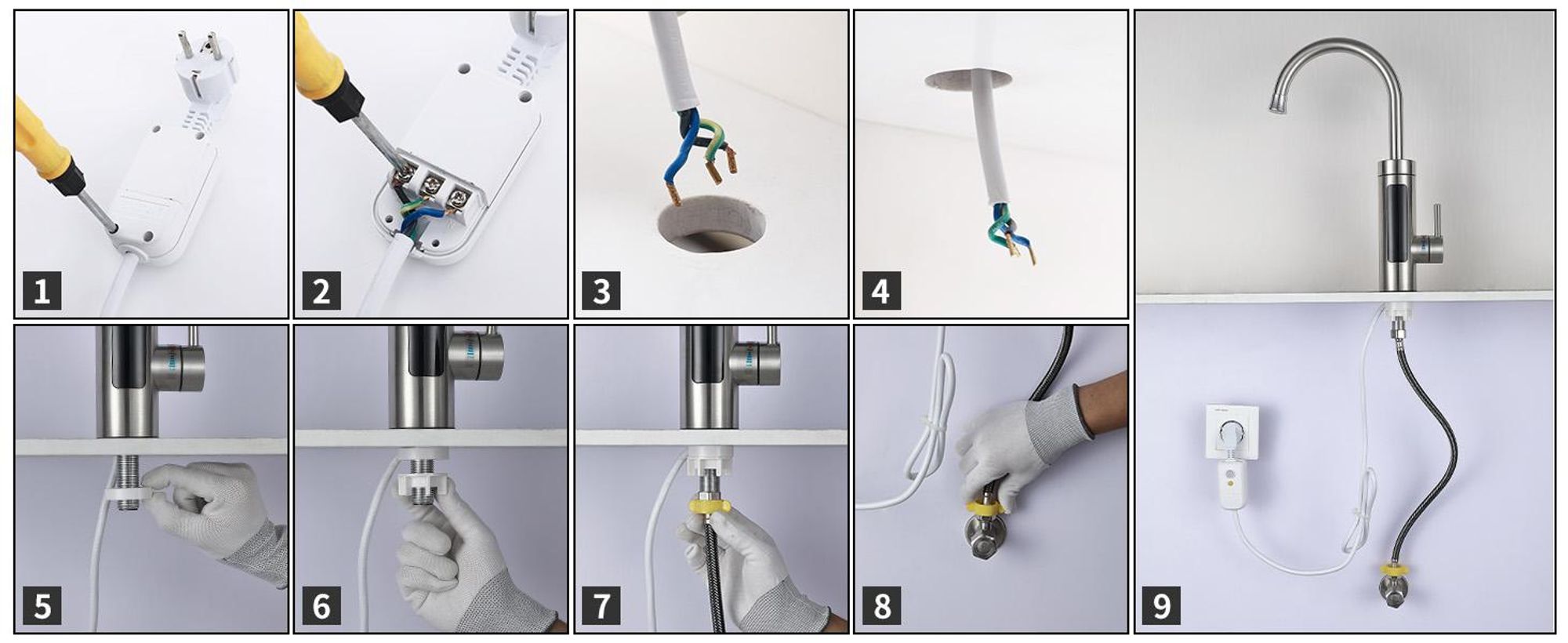 1

2

3

4

5

6

7

8

9