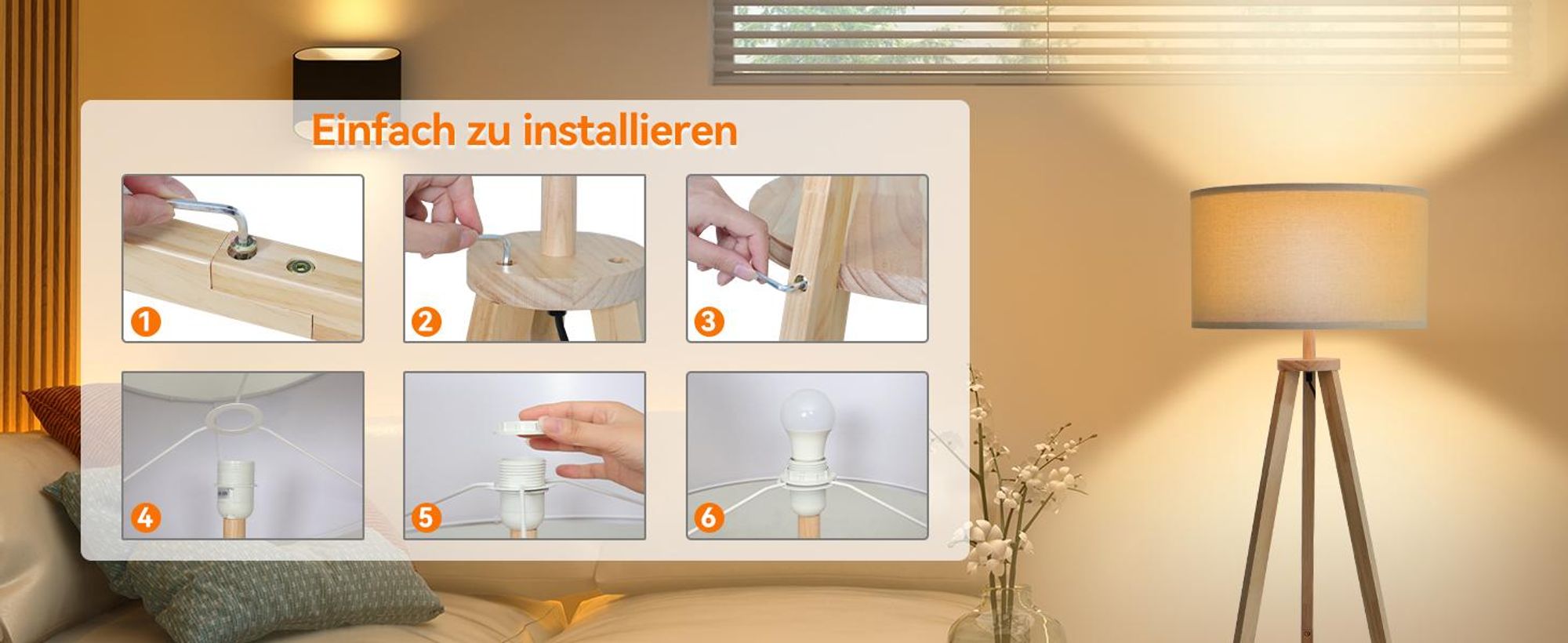 Einfach zu installieren

1

2

3

4

5

6