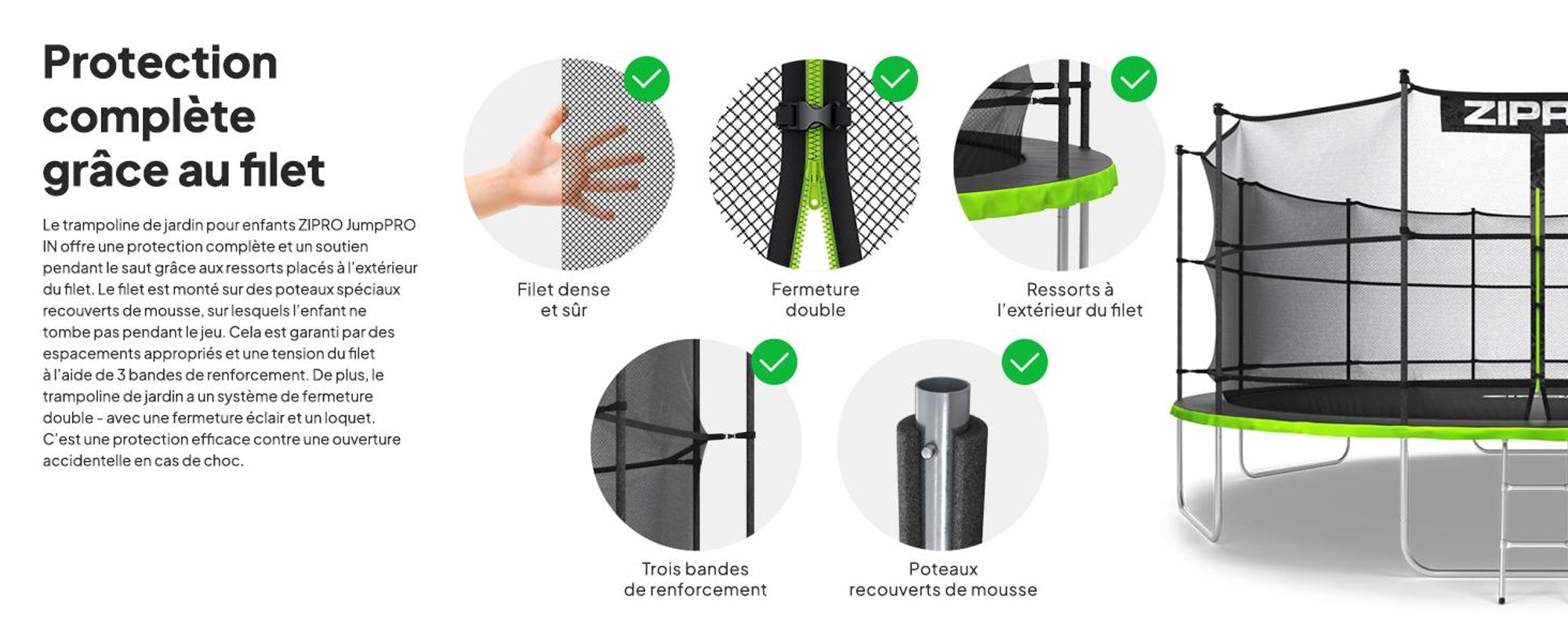 Protection complète grâce au filet

Le trampoline de jardin pour enfants ZIPRO JumpPRO IN offre une protection complète et un soutien pendant le saut grâce aux ressorts placés à l'extérieur du filet. Le filet est monté sur des poteaux spéciaux recouverts de mousse, sur lesquels l'enfant ne tombe pas pendant le jeu. Cela est garanti par des espacements appropriés et une tension du filet à l'aide de 3 bandes de renforcement. De plus, le trampoline de jardin a un système de fermeture double - avec une fermeture éclair et un loquet. C'est une protection efficace contre une ouverture accidentelle en cas de choc.

Filet dense et sûr

Fermeture double

Ressorts à l'extérieur du filet

Trois bandes de renforcement

Poteaux recouverts de mousse

ZIPR