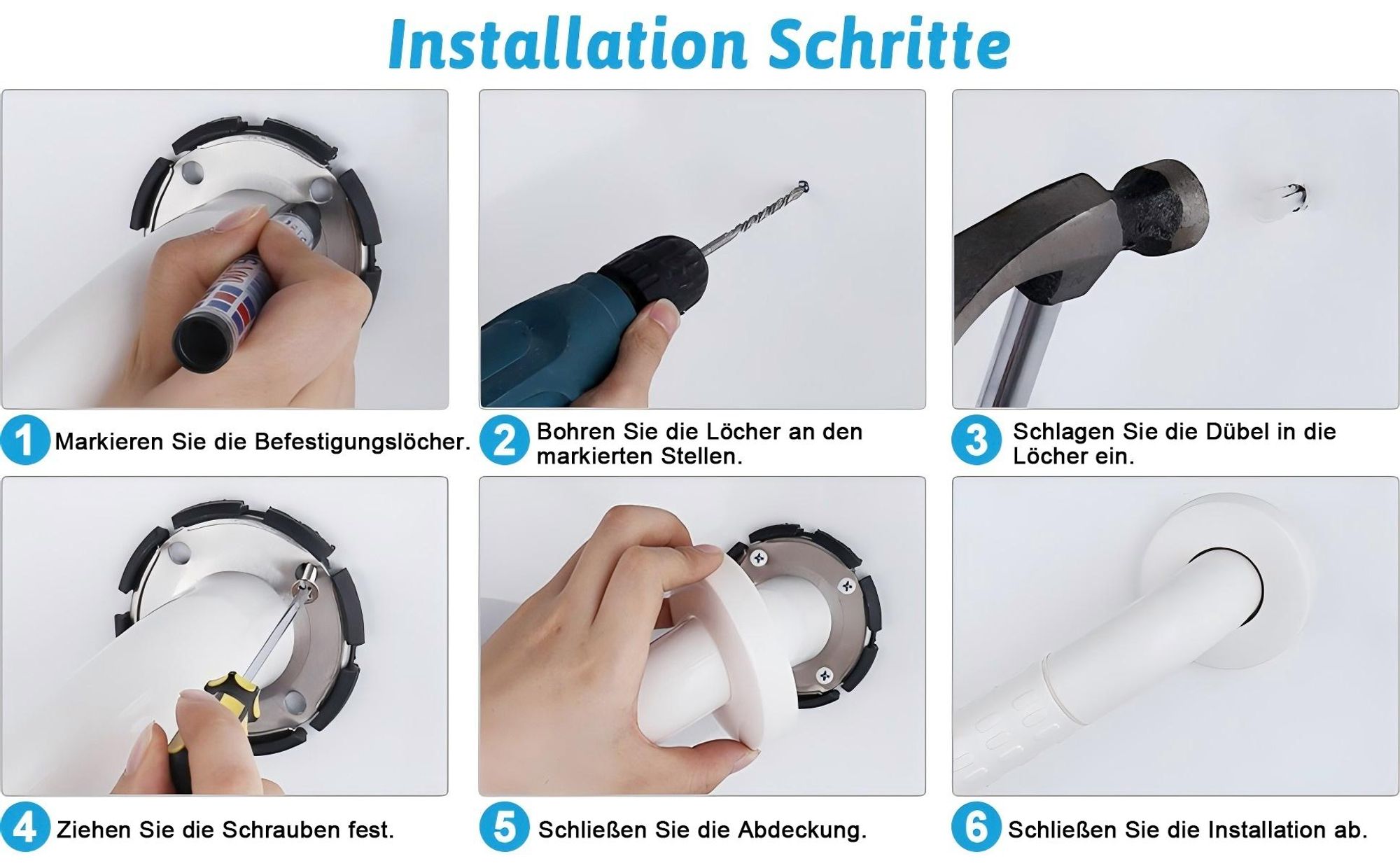 Installation Schritte

1 Markieren Sie die Befestigungslöcher.

2 Bohren Sie die Löcher an den markierten Stellen.

3 Schlagen Sie die Dübel in die Löcher ein.

4 Ziehen Sie die Schrauben fest.

5 Schließen Sie die Abdeckung.

6 Schließen Sie die Installation ab.