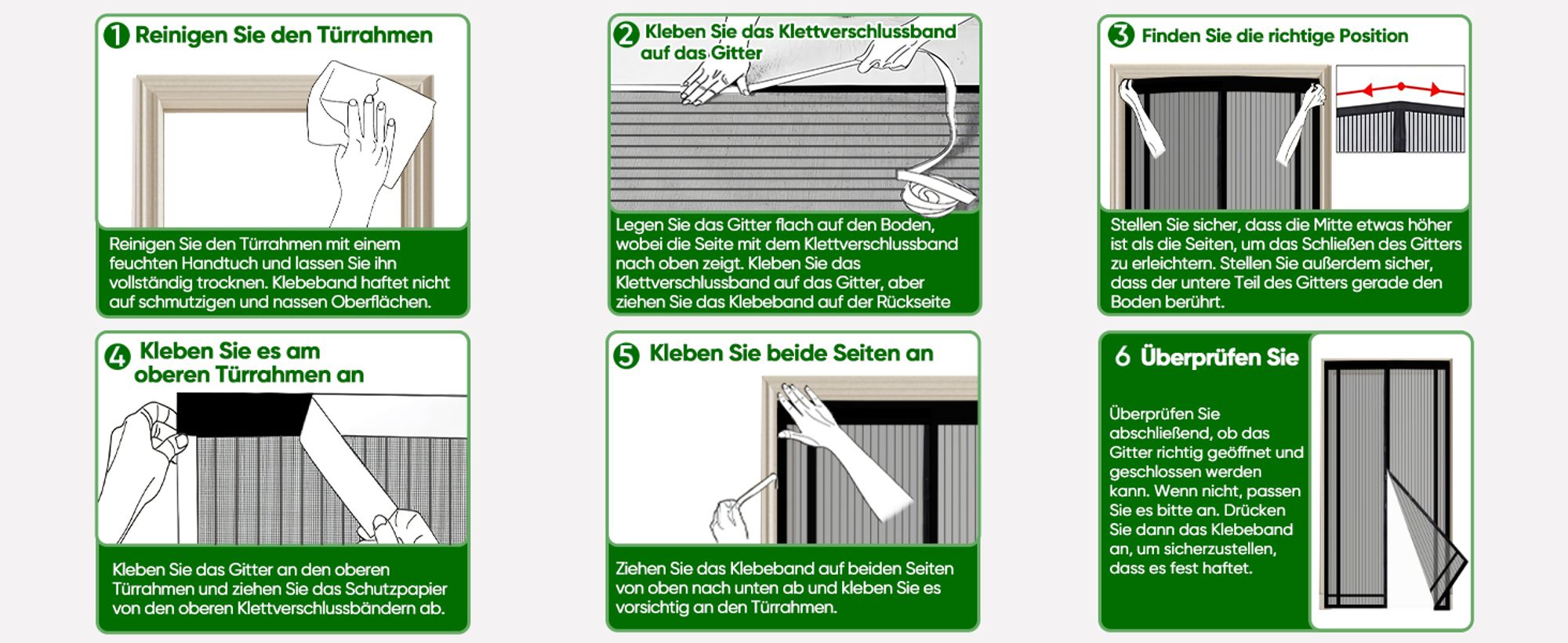 1 Reinigen Sie den Türrahmen

Reinigen Sie den Türrahmen mit einem feuchten Handtuch und lassen Sie ihn vollständig trocknen. Klebeband haftet nicht auf schmutzigen und nassen Oberflächen.

2 Kleben Sie das Klettverschlussband auf das Gitter

Legen Sie das Gitter flach auf den Boden, wobei die Seite mit dem Klettverschlussband nach oben zeigt. Kleben Sie das Klettverschlussband auf das Gitter, aber ziehen Sie das Klebeband auf der Rückseite

3 Finden Sie die richtige Position

Stellen Sie sicher, dass die Mitte etwas höher ist als die Seiten, um das Schließen des Gitters zu erleichtern. Stellen Sie außerdem sicher, dass der untere Teil des Gitters gerade den Boden berührt.

4 Kleben Sie es am oberen Türrahmen an

Kleben Sie das Gitter an den oberen Türrahmen und ziehen Sie das Schutzpapier von den oberen Klettverschlussbändern ab.

5 Kleben Sie beide Seiten an

Ziehen Sie das Klebeband auf beiden Seiten von oben nach unten ab und kleben Sie es vorsichtig an den Türrahmen.

6 Überprüfen Sie

Überprüfen Sie abschließend, ob das Gitter richtig geöffnet und geschlossen werden kann. Wenn nicht, passen Sie es bitte an. Drücken Sie dann das Klebeband an, um sicherzustellen, dass es fest haftet.