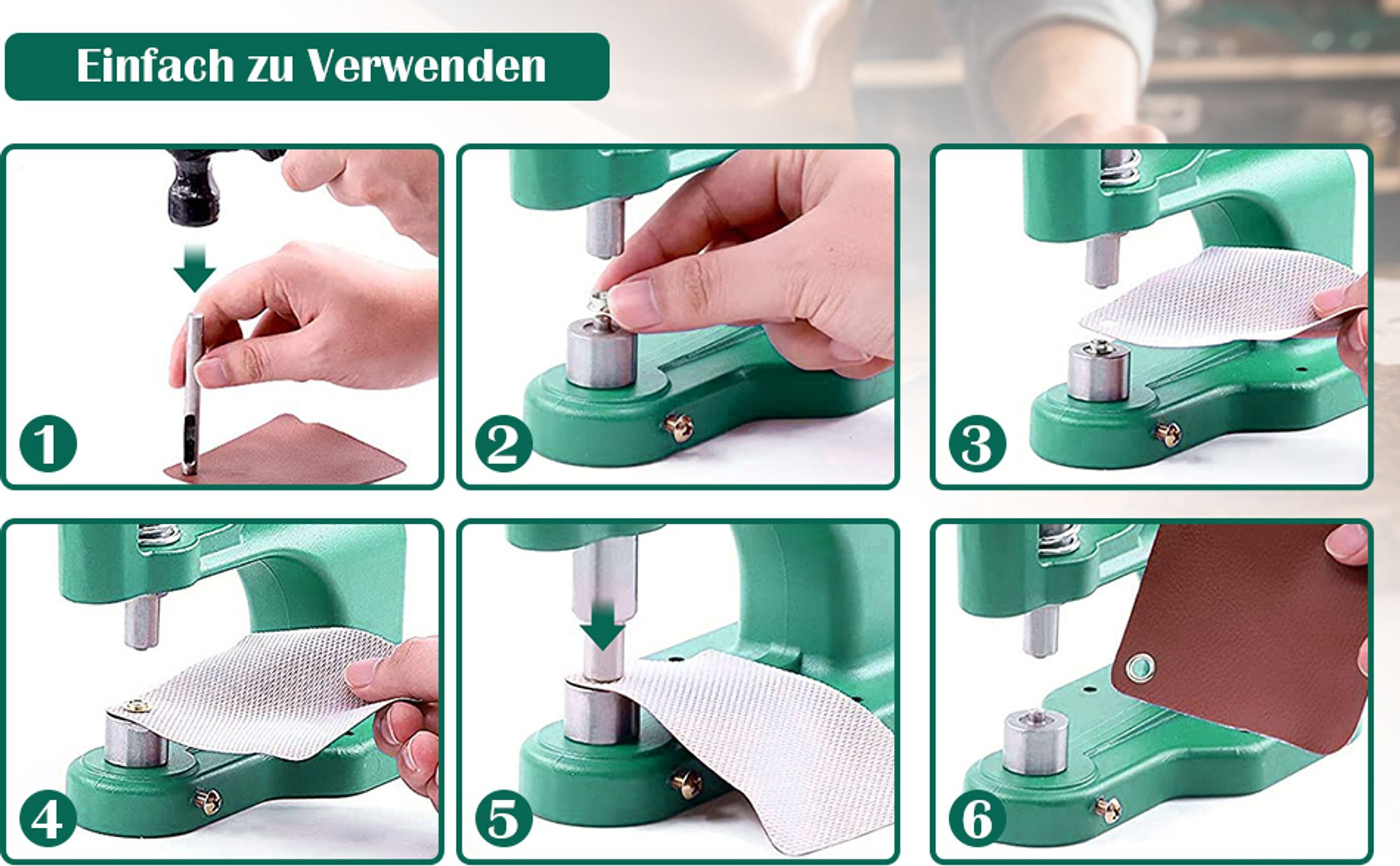 Einfach zu Verwenden

1

2

3

4

5

6