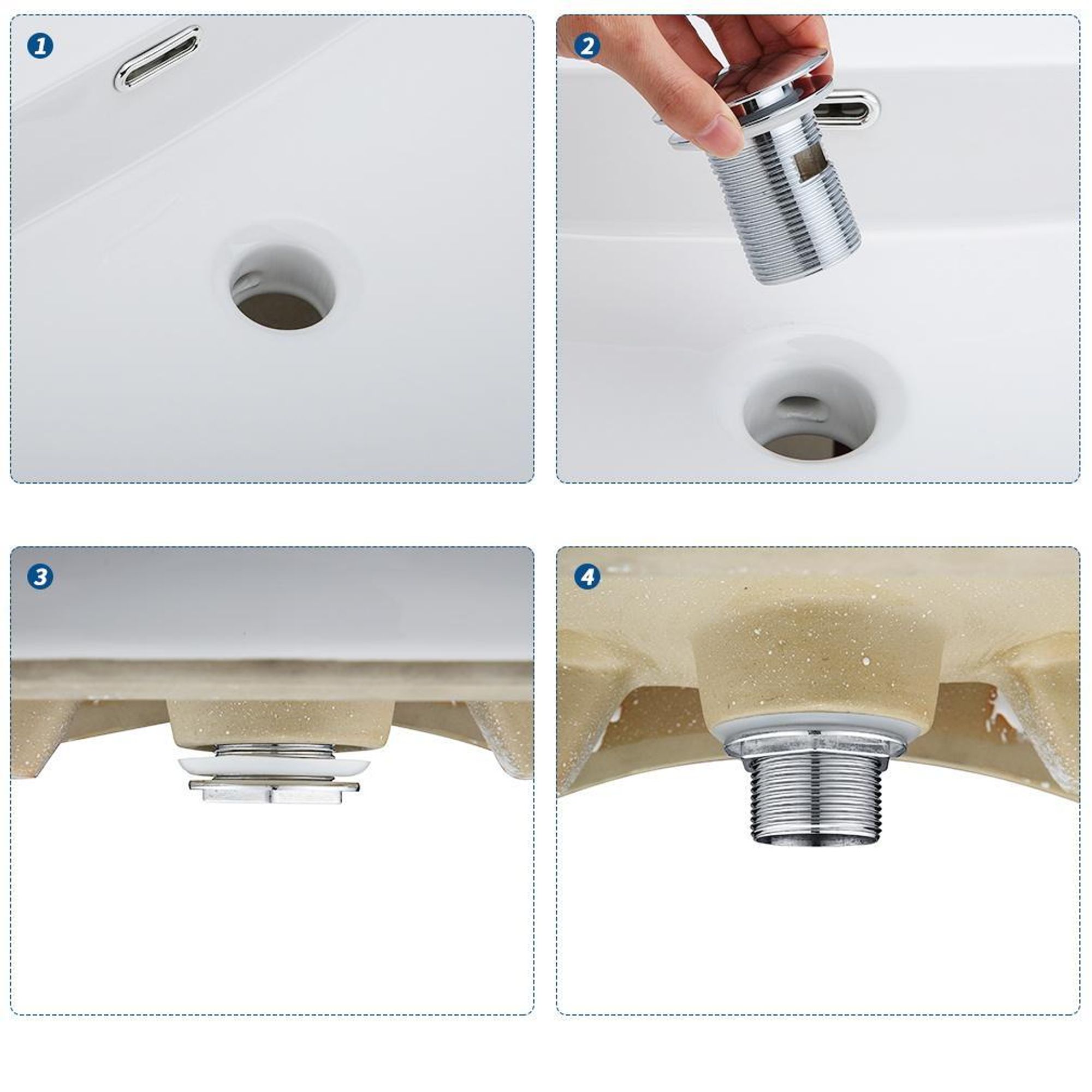 1

2

3

4