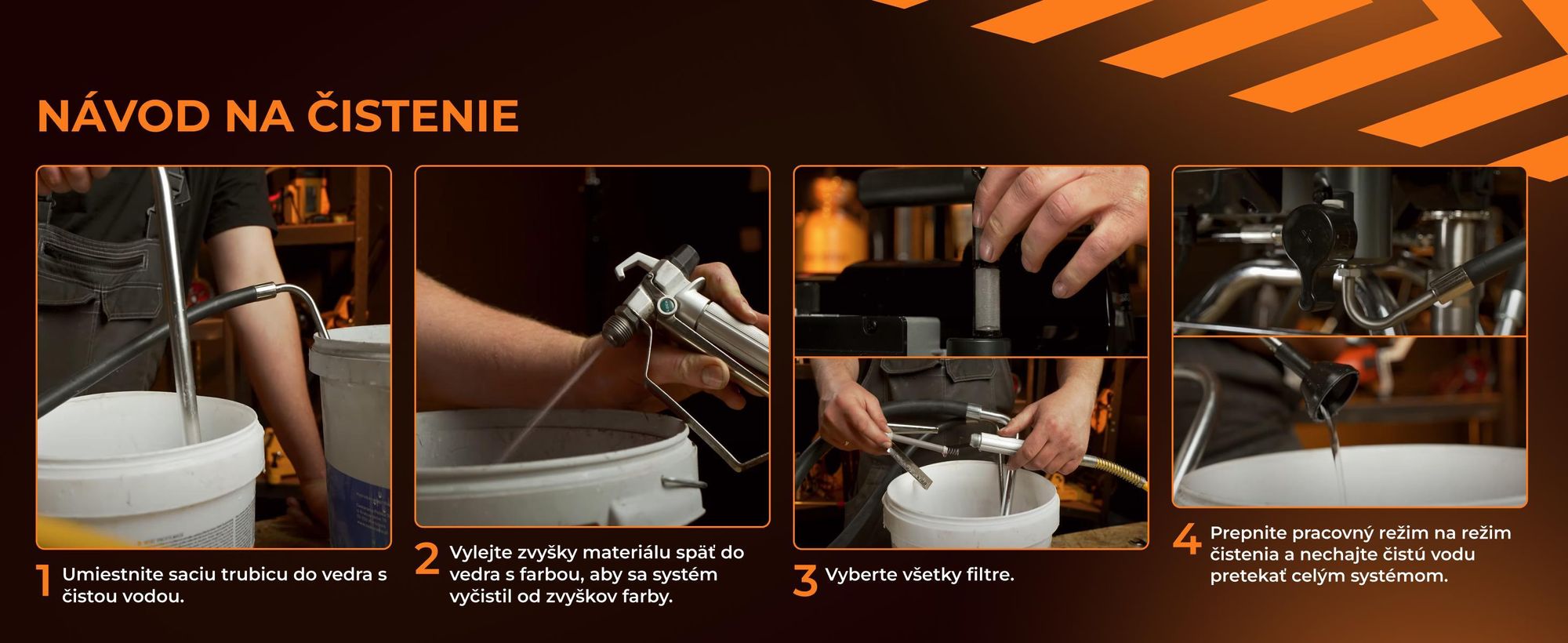 NÁVOD NA ČISTENIE

1 Umiestnite saciu trubicu do vedra s čistou vodou.

2 Vylejte zvyšky materiálu späť do vedra s farbou, aby sa systém vyčistil od zvyškov farby.

3 Vyberte všetky filtre.

4 Prepnite pracovný režim na režim čistenia a nechajte čistú vodu pretekať celým systémom.