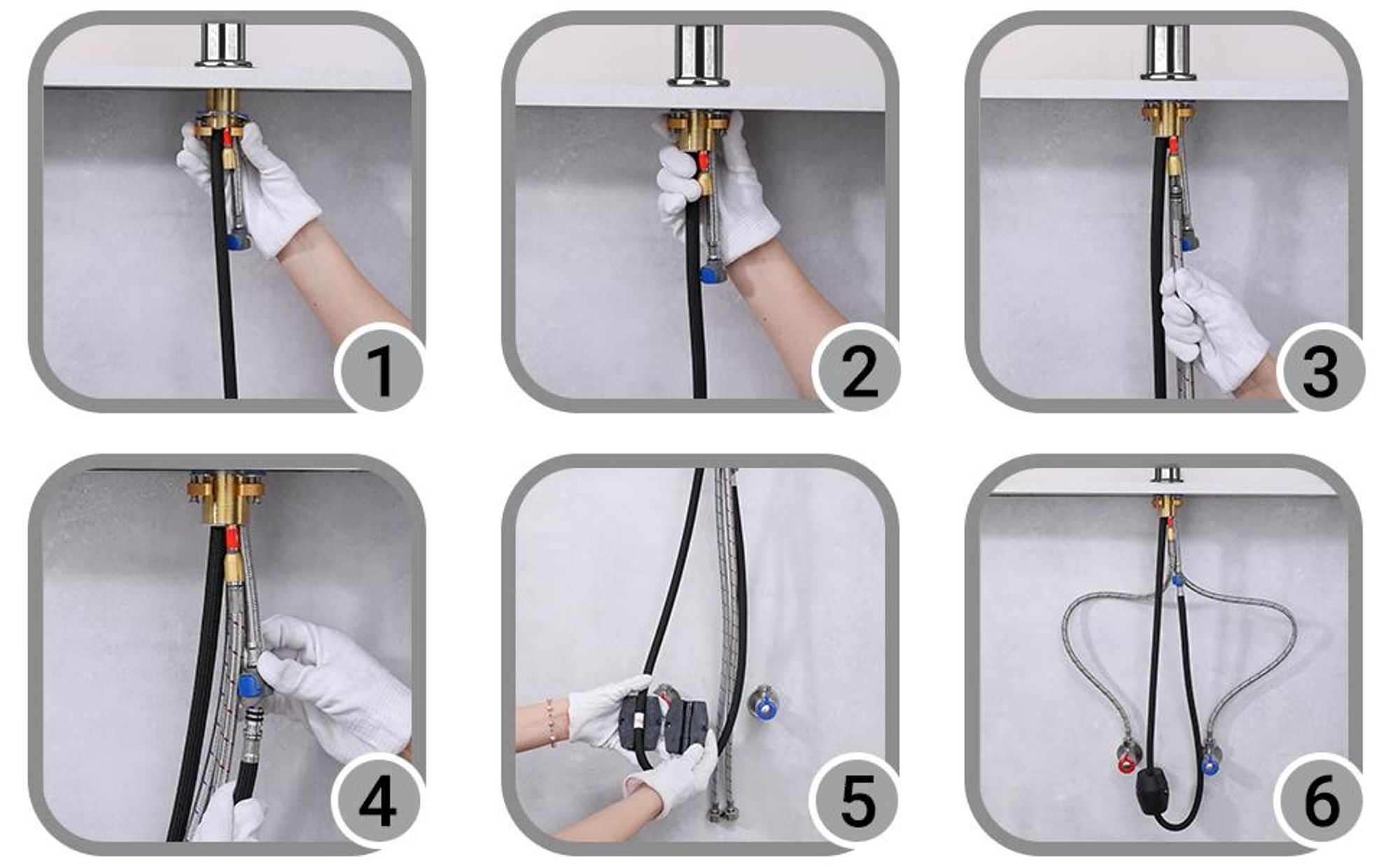 1
2
3
4
5
6