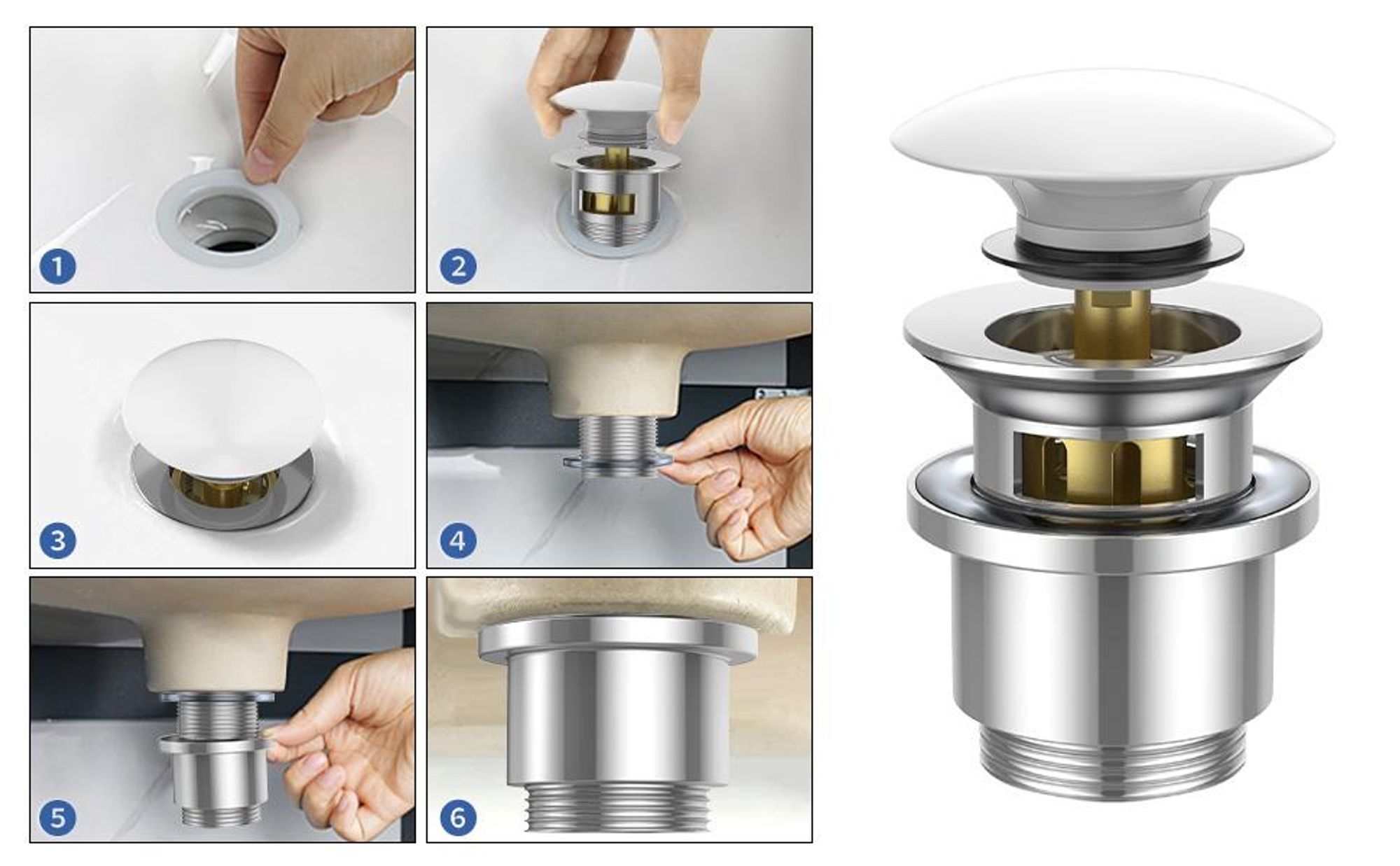 1
2
3
4
5
6