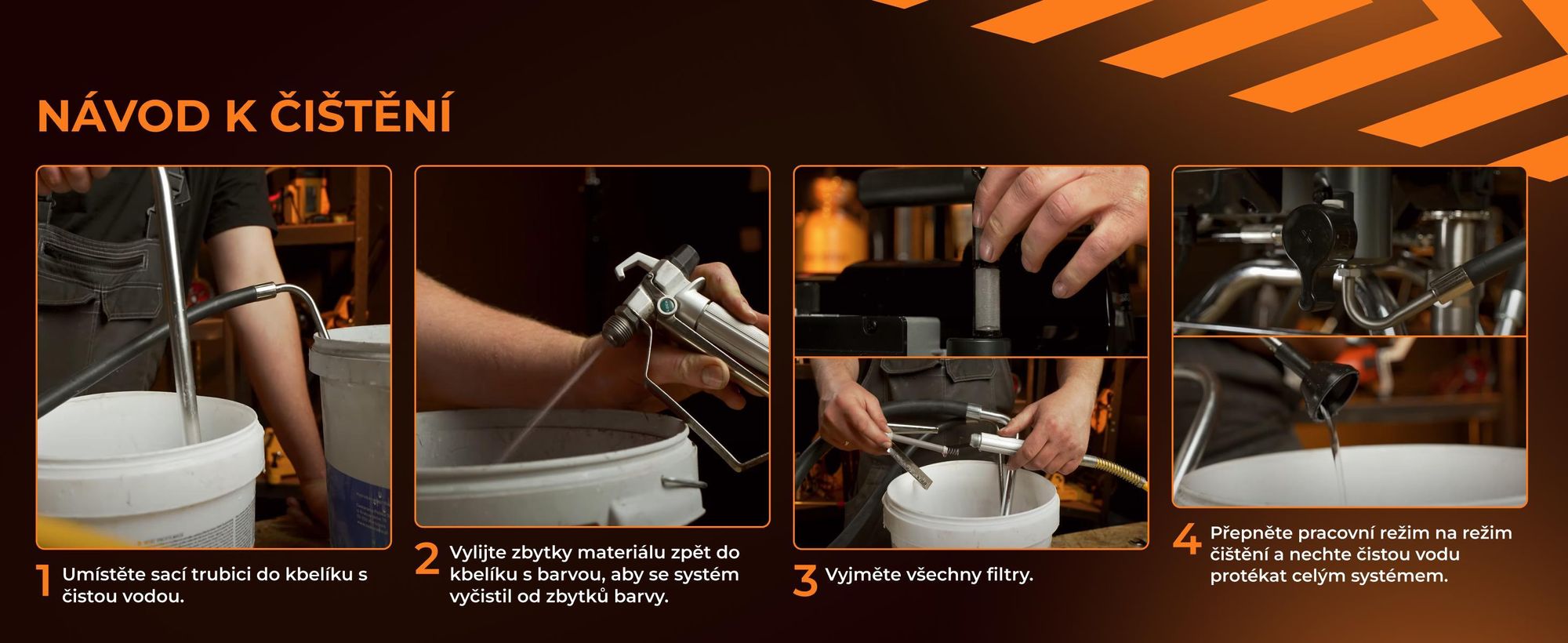 NÁVOD K ČIŠTĚNÍ

1 Umístěte sací trubici do kbelíku s čistou vodou.

2 Vylijte zbytky materiálu zpět do kbelíku s barvou, aby se systém vyčistil od zbytků barvy.

3 Vyjměte všechny filtry.

4 Přepněte pracovní režim na režim čištění a nechte čistou vodu protékat celým systémem.