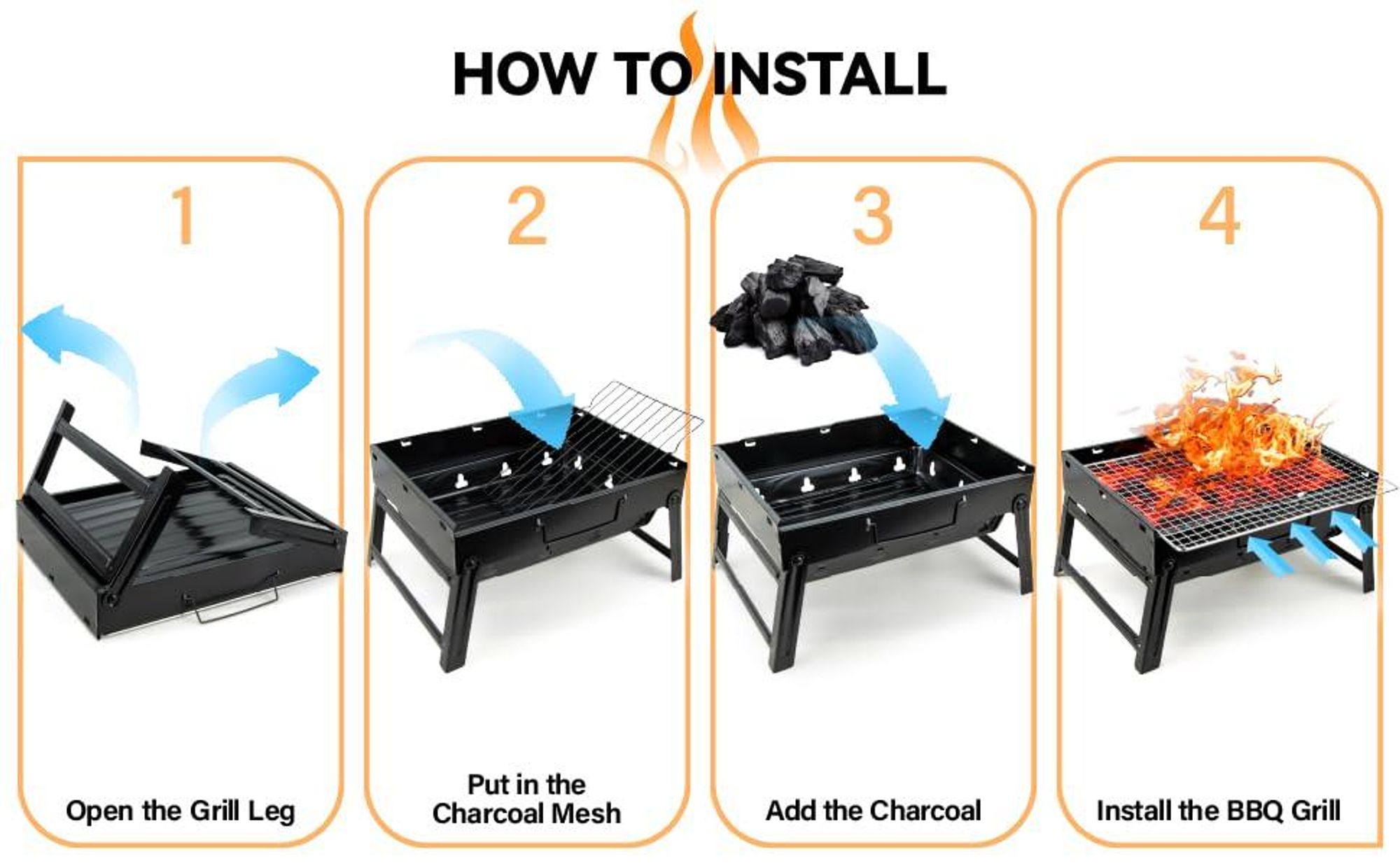 HOW TO INSTALL

1

Open the Grill Leg

2

Put in the Charcoal Mesh

3

Add the Charcoal

4

Install the BBQ Grill