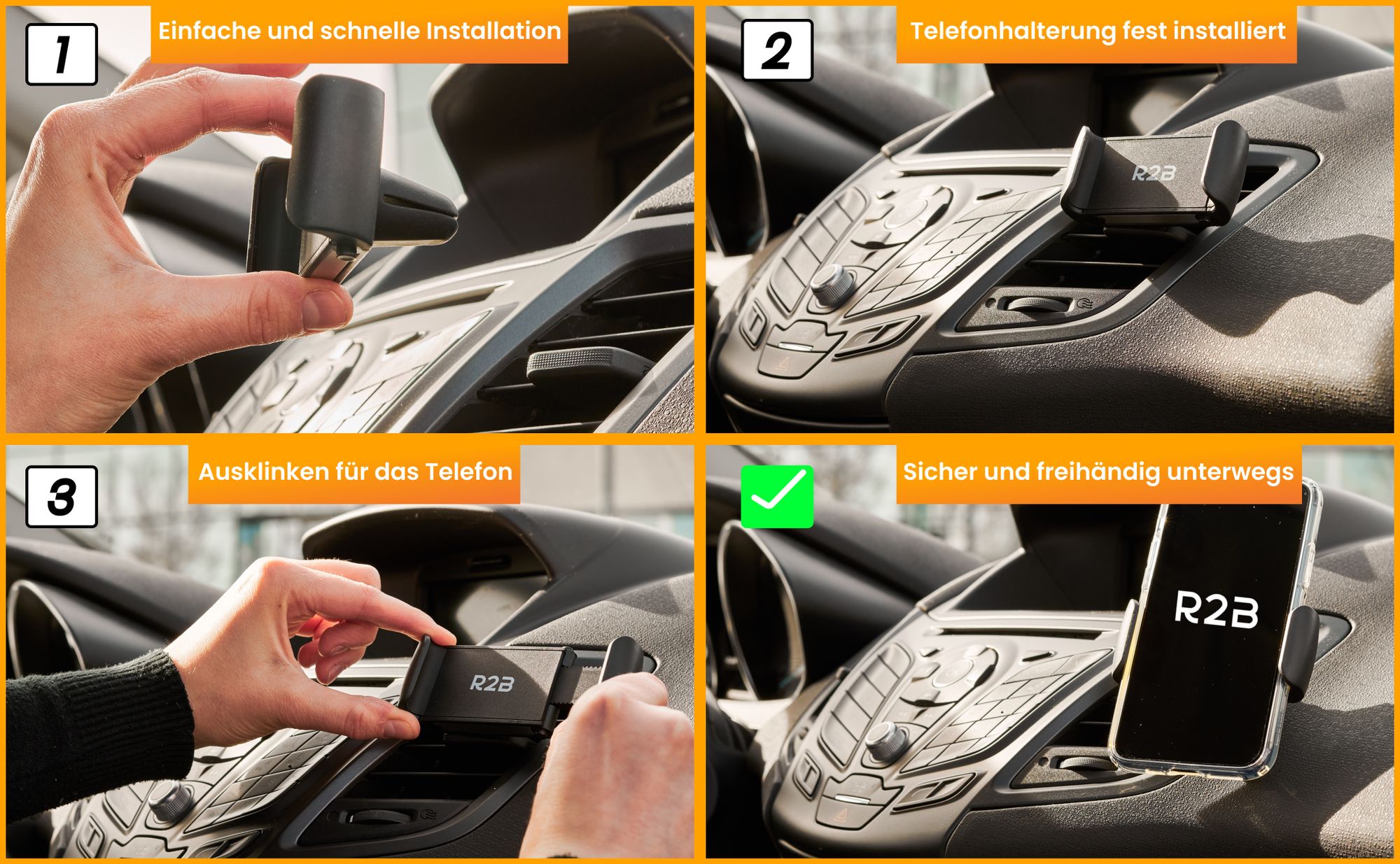 1

Einfache und schnelle Installation

2

Telefonhalterung fest installiert

R2B

3

Ausklinken für das Telefon

R2B

Sicher und freihändig unterwegs

R2B