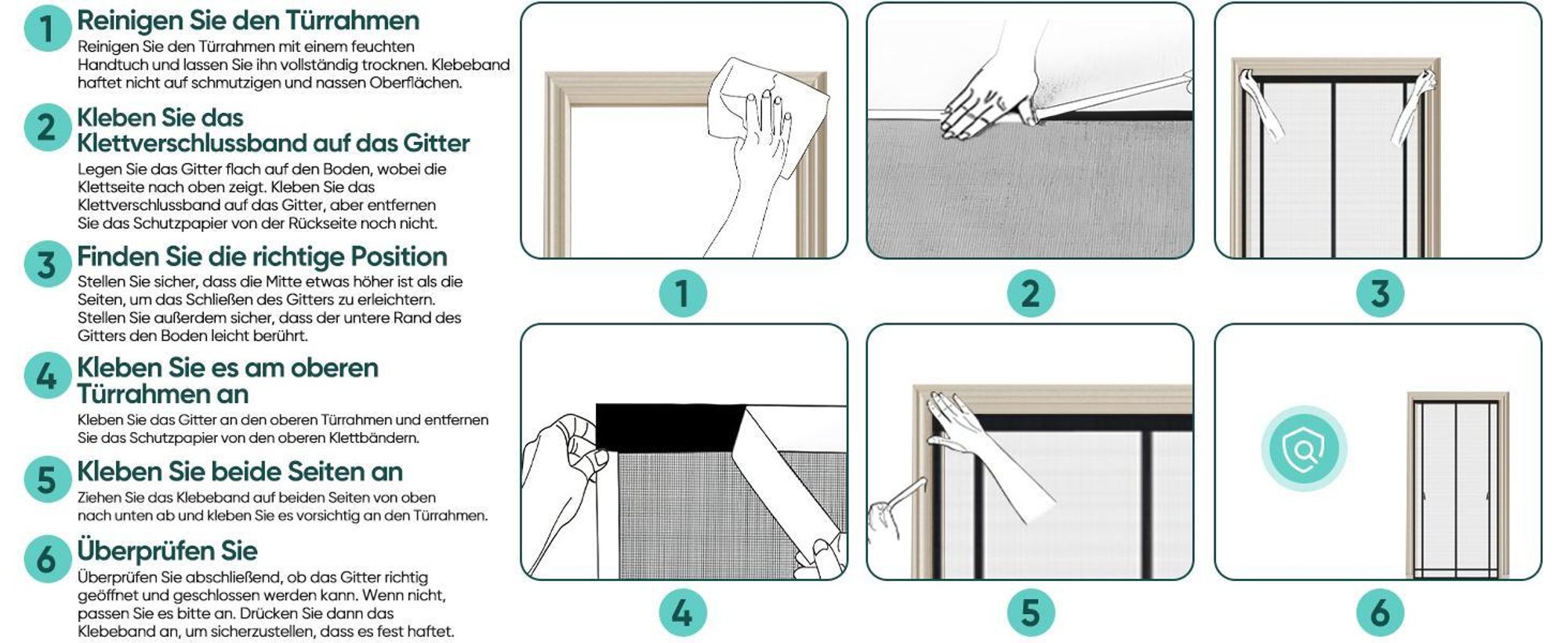 1 Reinigen Sie den Türrahmen
Reinigen Sie den Türrahmen mit einem feuchten Handtuch und lassen Sie ihn vollständig trocknen. Klebeband haftet nicht auf schmutzigen und nassen Oberflächen.

2 Kleben Sie das Klettverschlussband auf das Gitter
Legen Sie das Gitter flach auf den Boden, wobei die Klettseite nach oben zeigt. Kleben Sie das Klettverschlussband auf das Gitter, aber entfernen Sie das Schutzpapier von der Rückseite noch nicht.

3 Finden Sie die richtige Position
Stellen Sie sicher, dass die Mitte etwas höher ist als die Seiten, um das Schließen des Gitters zu erleichtern. Stellen Sie außerdem sicher, dass der untere Rand des Gitters den Boden leicht berührt.

4 Kleben Sie es am oberen Türrahmen an
Kleben Sie das Gitter an den oberen Türrahmen und entfernen Sie das Schutzpapier von den oberen Klettbändern.

5 Kleben Sie beide Seiten an
Ziehen Sie das Klebeband auf beiden Seiten von oben nach unten ab und kleben Sie es vorsichtig an den Türrahmen.

6 Überprüfen Sie
Überprüfen Sie abschließend, ob das Gitter richtig geöffnet und geschlossen werden kann. Wenn nicht, passen Sie es bitte an. Drücken Sie dann das Klebeband an, um sicherzustellen, dass es fest haftet.

1

2

3

4

5

6